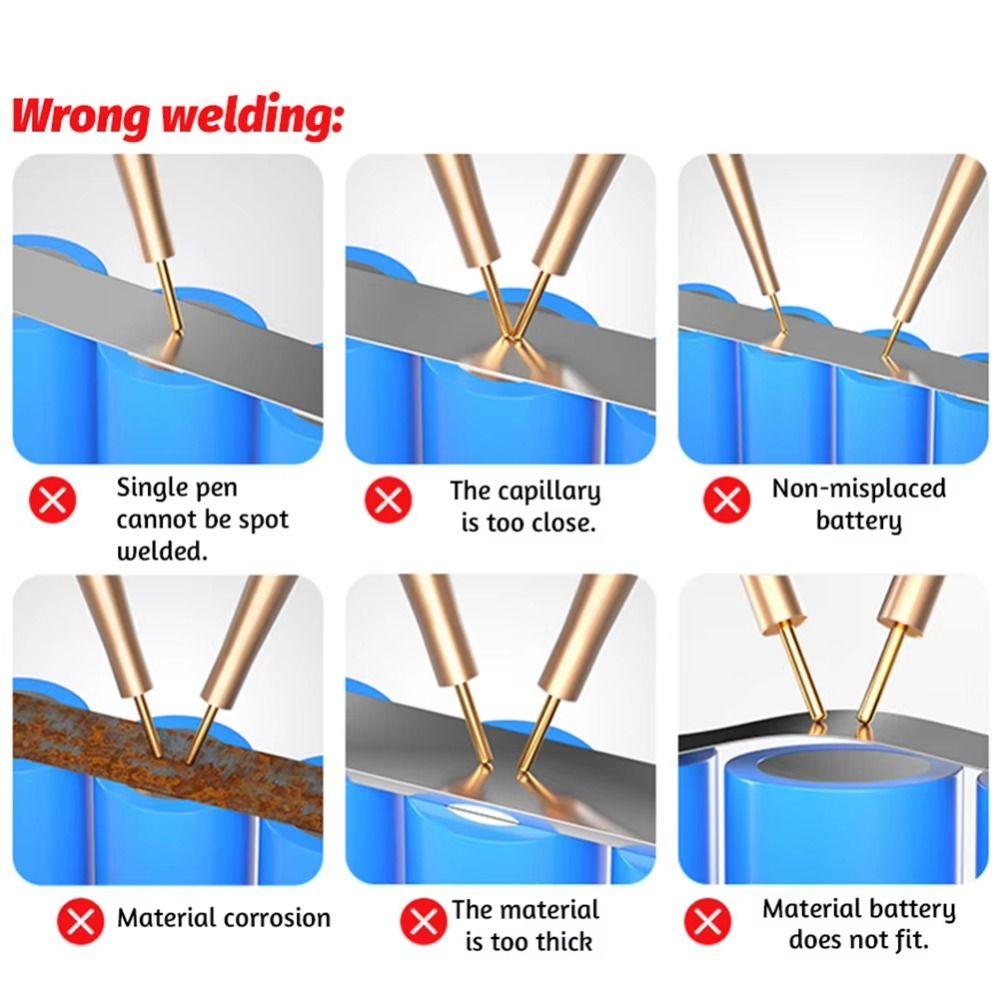 Wrong welding:

Single pen cannot be spot welded.

The capillary is too close.

Non-misplaced battery

Material corrosion

The material is too thick

Material battery does not fit.