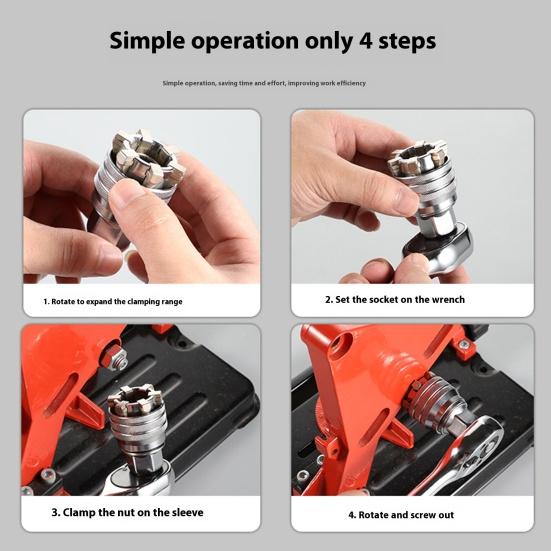 Simple operation only 4 steps

Simple operation, saving time and effort, improving work efficiency

1. Rotate to expand the clamping range

2. Set the socket on the wrench

3. Clamp the nut on the sleeve

4. Rotate and screw out