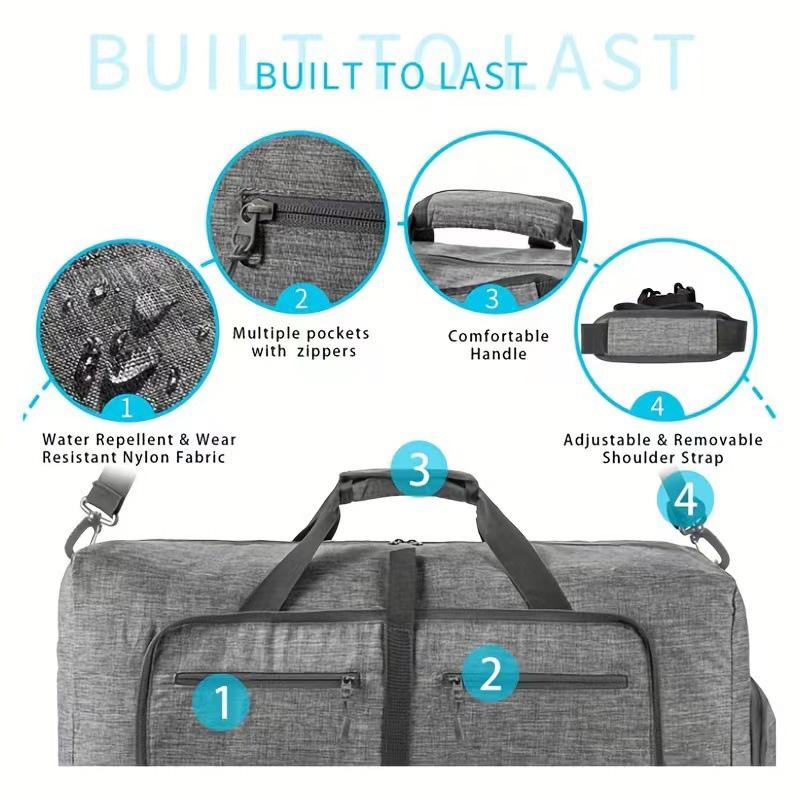 BUILT TO LAST

BUILT TO LAST

2
Multiple pockets with zippers

3
Comfortable Handle

1
Water Repellent & Wear Resistant Nylon Fabric

4
Adjustable & Removable Shoulder Strap

3

4

1

2