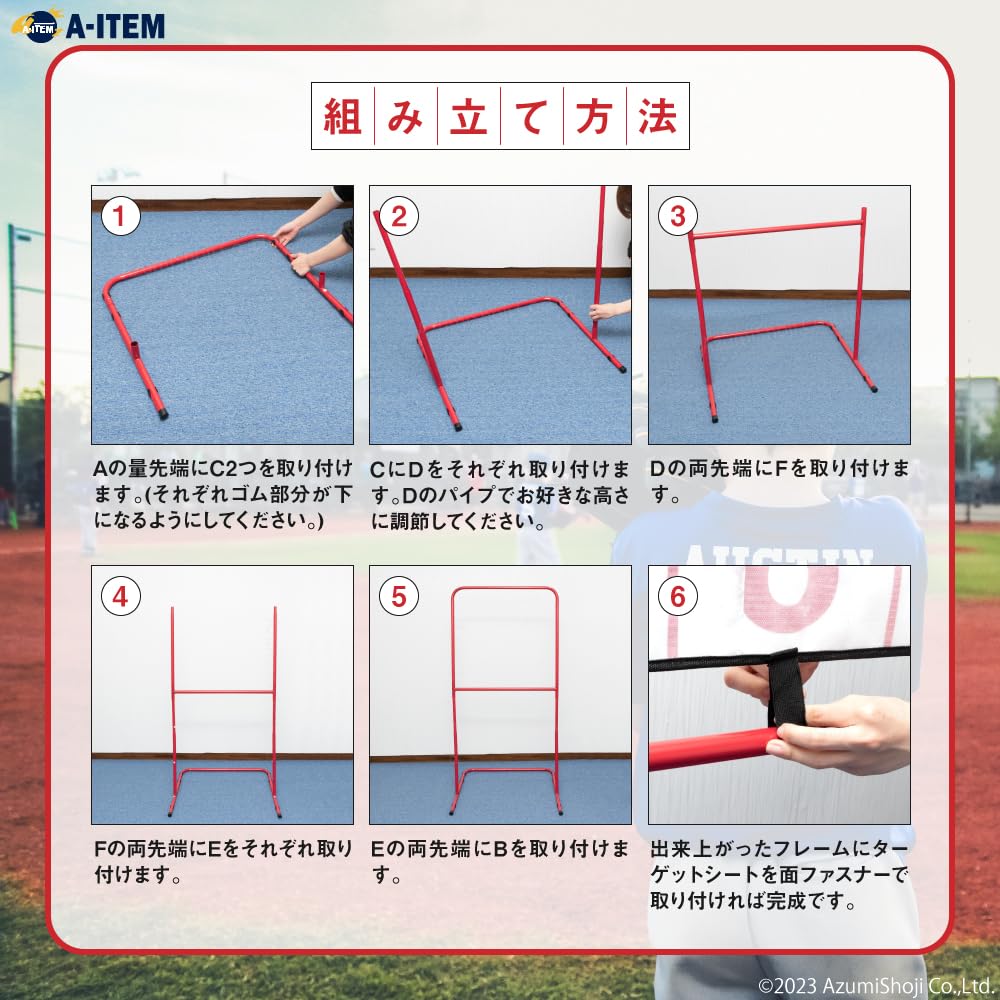 A-ITEM

組み立て方法

1

Aの量先端にC2つを取り付けます。(それぞれゴム部分が下になるようにしてください。)

2

CにDをそれぞれ取り付けます。Dのパイプでお好きな高さに調節してください。

3

Dの両先端にFを取り付けます。

4

Fの両先端にEをそれぞれ取り付けます。

5

Eの両先端にBを取り付けます。

6

出来上がったフレームにターゲットシートを面ファスナーで取り付ければ完成です。

©2023 AzumiShoji Co.,Ltd.