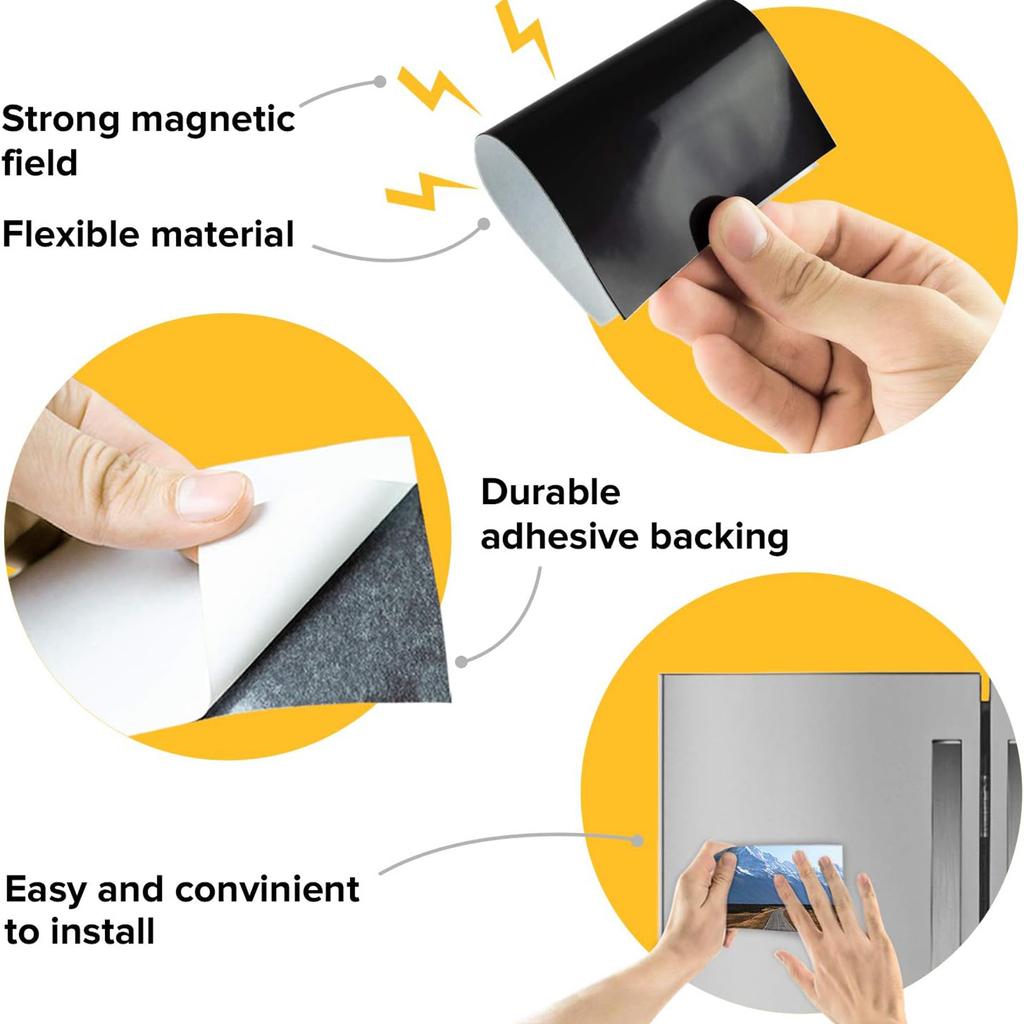 Strong magnetic field

Flexible material

Durable adhesive backing

Easy and convinient to install