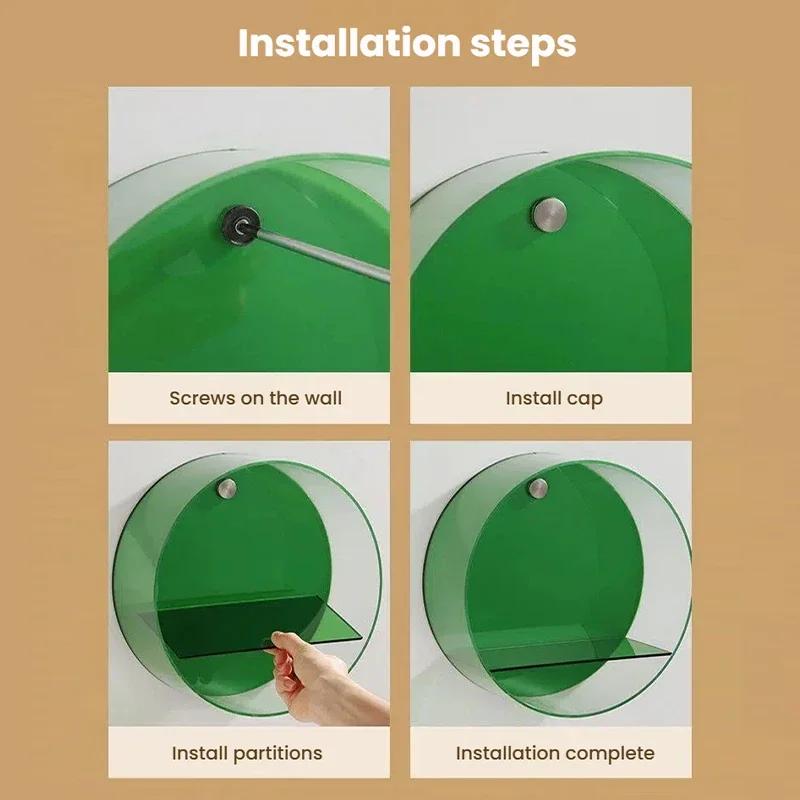 Installation steps

Screws on the wall

Install cap

Install partitions

Installation complete