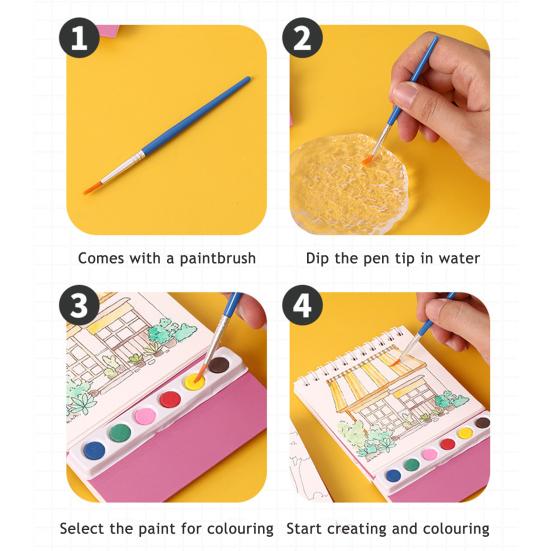 1

Comes with a paintbrush

2

Dip the pen tip in water

3

Select the paint for colouring

4

Start creating and colouring