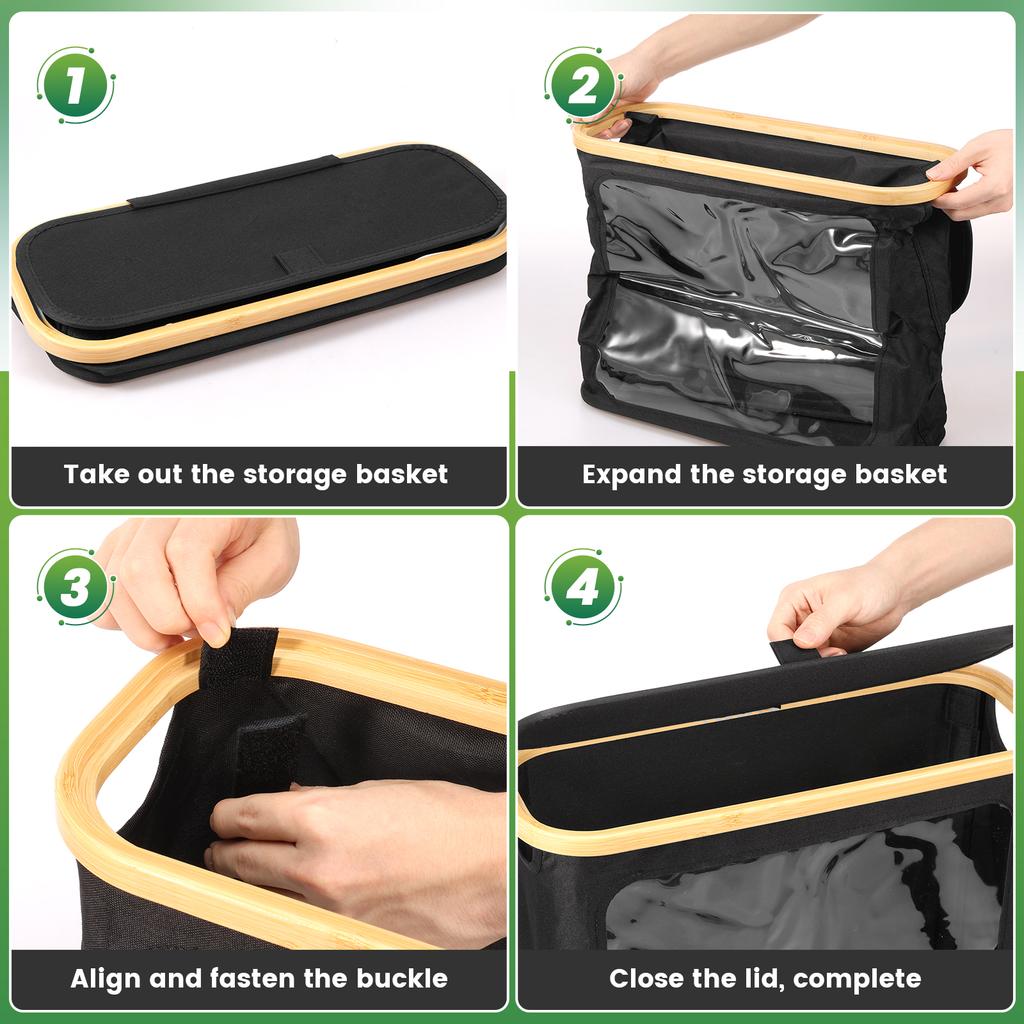 1

Take out the storage basket

2

Expand the storage basket

3

Align and fasten the buckle

4

Close the lid, complete