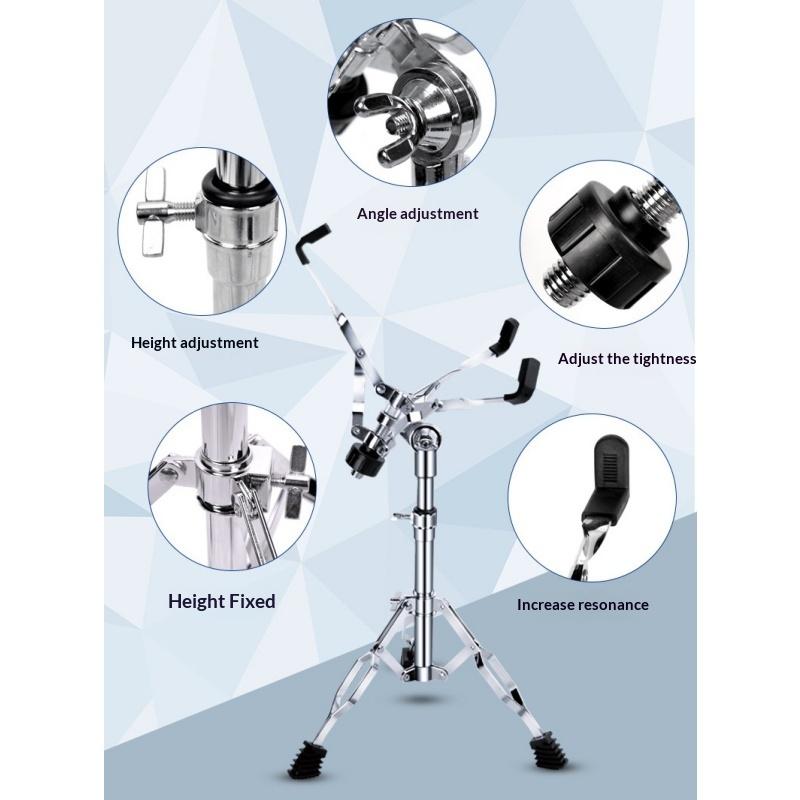 Angle adjustment

Height adjustment

Adjust the tightness

Height Fixed

Increase resonance