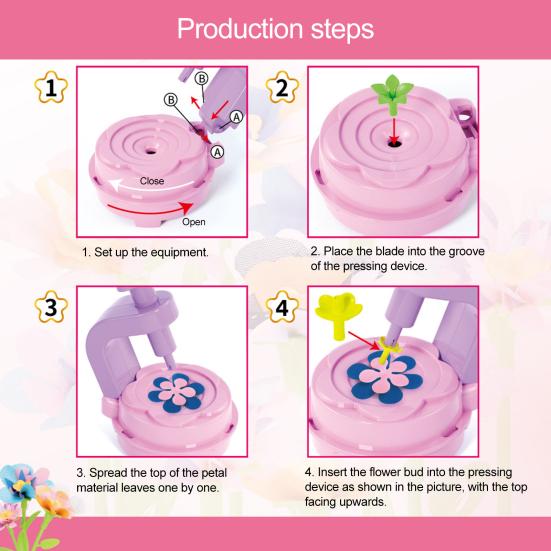 Production steps

1

B
B
A
A
Close
Open

1. Set up the equipment.

2

2. Place the blade into the groove of the pressing device.

3

3. Spread the top of the petal material leaves one by one.

4

4. Insert the flower bud into the pressing device as shown in the picture, with the top facing upwards.