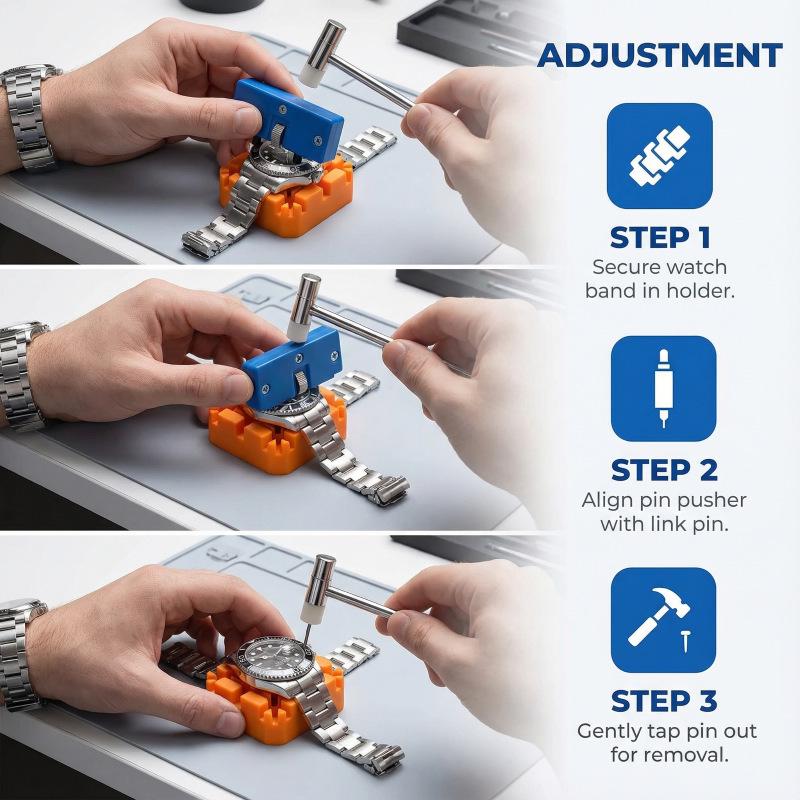 ADJUSTMENT

STEP 1
Secure watch band in holder.

STEP 2
Align pin pusher with link pin.

STEP 3
Gently tap pin out for removal.