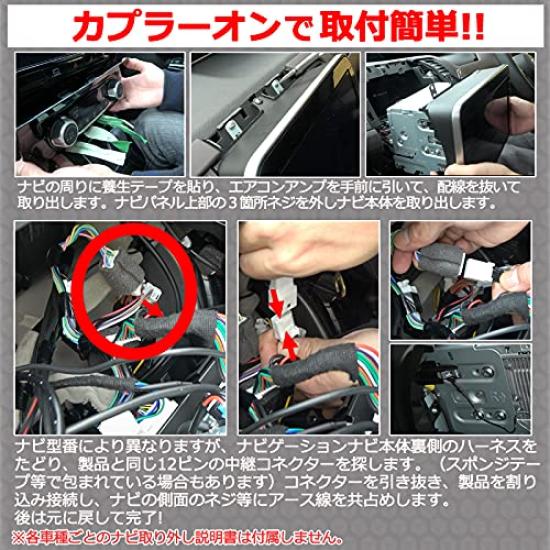 カプラーオンで取付簡単!!

ナビの周りに養生テープを貼り、エアコンアンプを手前に引いて、配線を抜いて取り出します。ナビパネル上部の３箇所ネジを外しナビ本体を取り出します。

ナビ型番により異なりますが、ナビゲーションナビ本体裏側のハーネスをたどり、製品と同じ12ピンの中継コネクターを探します。（スポンジテープ等で包まれている場合もあります）コネクターを引き抜き、製品を割り込み接続し、ナビの側面のネジ等にアース線を共占めします。
後は元に戻して完了!
※各車種ごとのナビ取り外し説明書は付属しません。