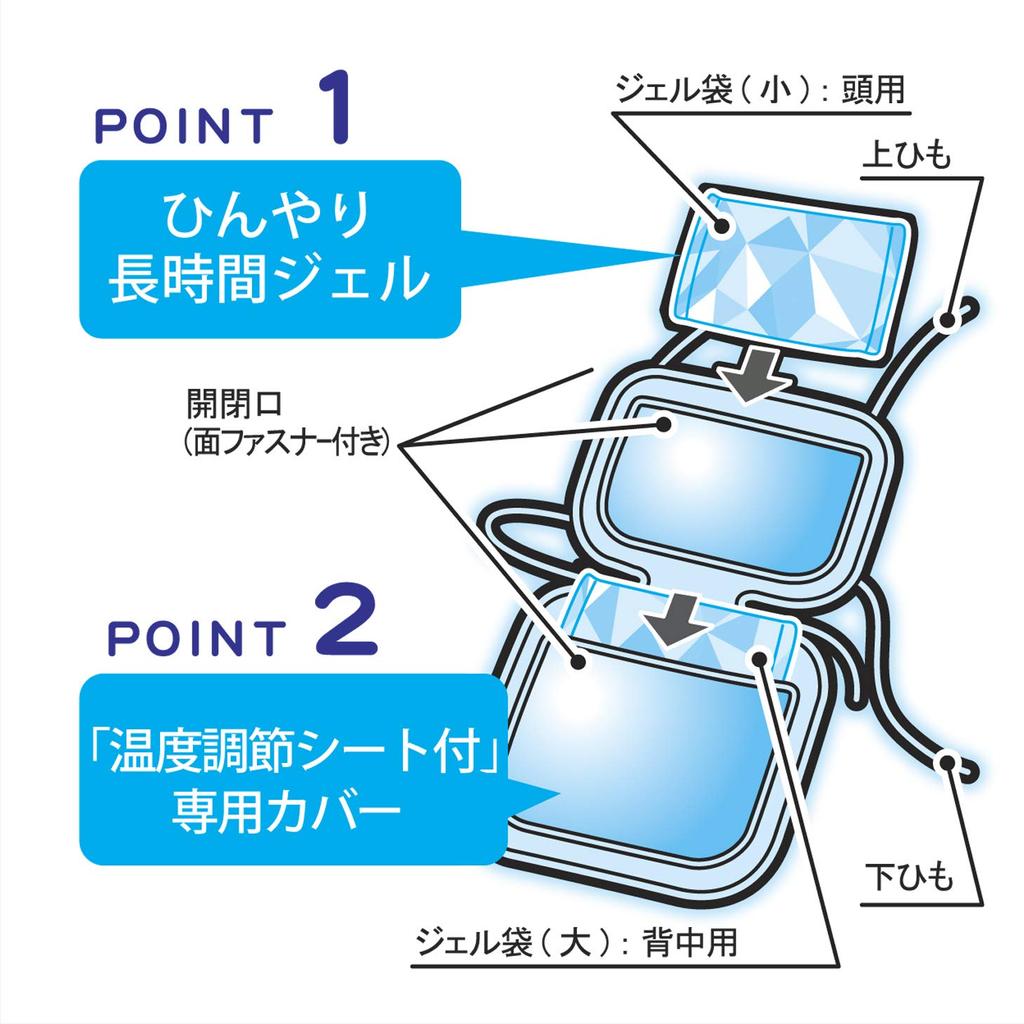 POINT 1

ひんやり
長時間ジェル

ジェル袋（小）：頭用

上ひも

開閉口
（面ファスナー付き）

POINT 2

「温度調節シート付」
専用カバー

下ひも

ジェル袋（大）：背中用