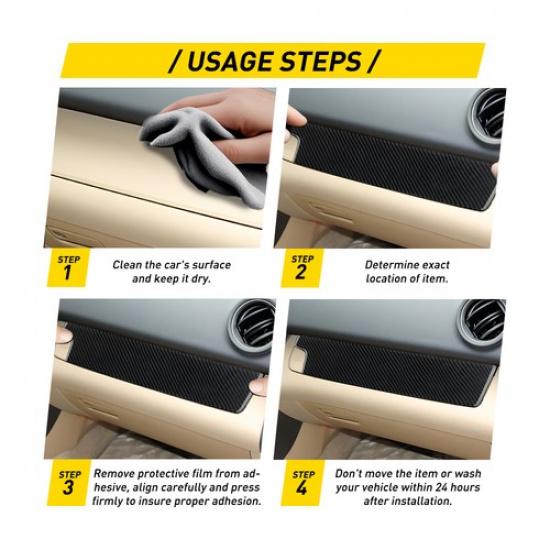 / USAGE STEPS /

STEP 1

Clean the car's surface and keep it dry.

STEP 2

Determine exact location of item.

STEP 3

Remove protective film from adhesive, align carefully and press firmly to insure proper adhesion.

STEP 4

Don't move the item or wash your vehicle within 24 hours after installation.