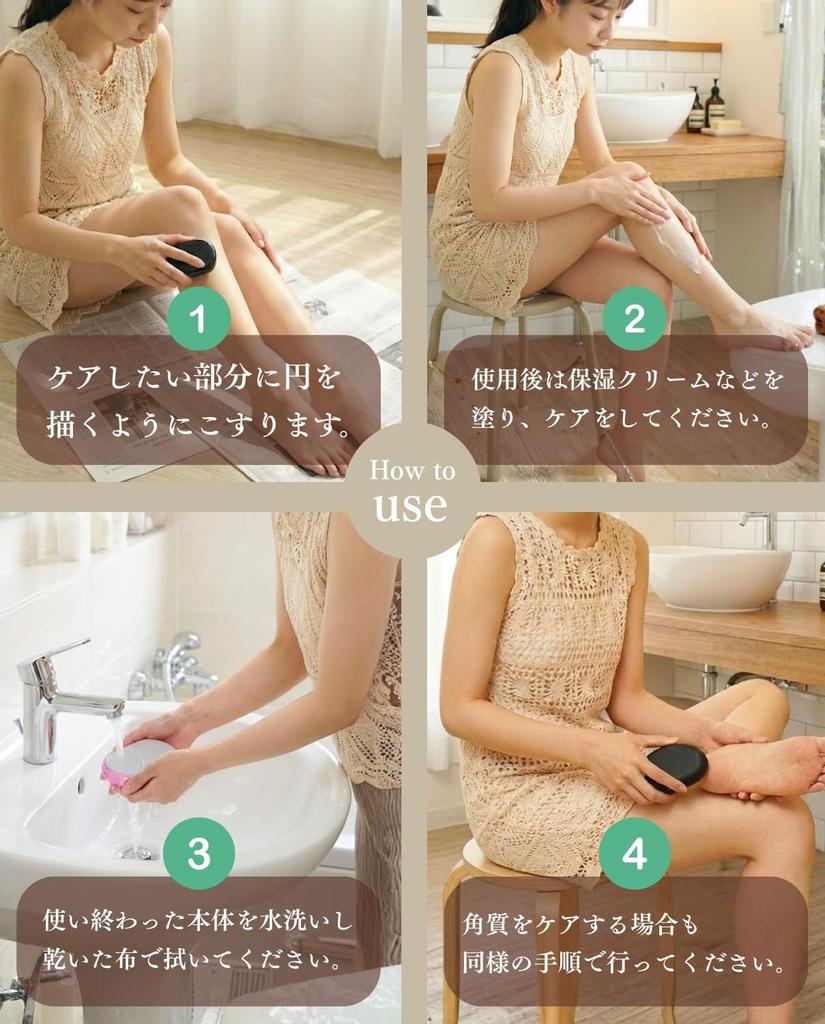 1
ケアしたい部分に円を描くようにこすります。

2
使用後は保湿クリームなどを塗り、ケアをしてください。

How to use

3
使い終わった本体を水洗いし乾いた布で拭いてください。

4
角質をケアする場合も同様の手順で行ってください。