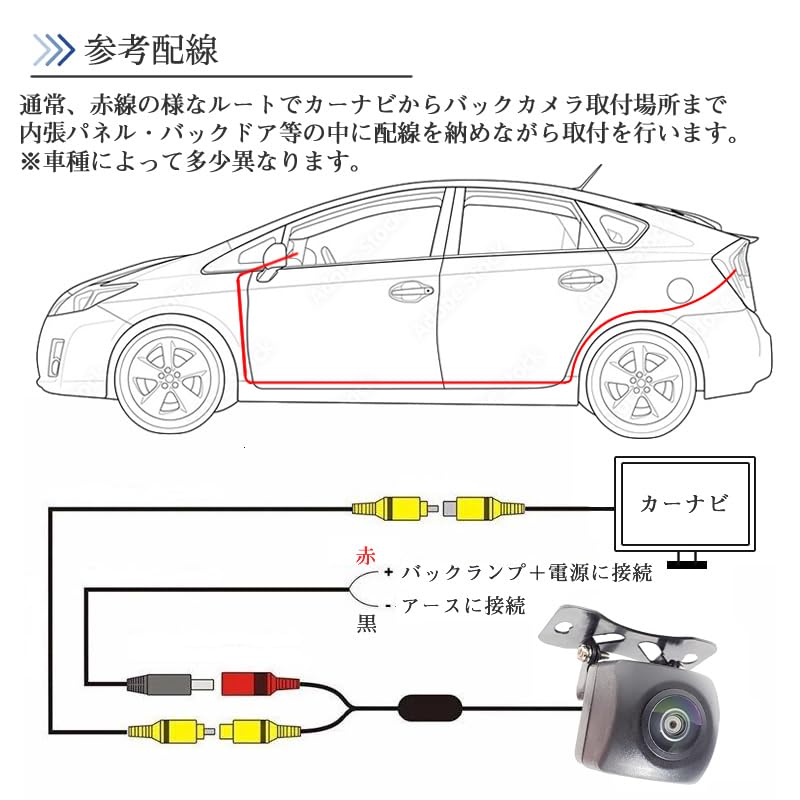 参考配線

通常、赤線の様なルートでカーナビからバックカメラ取付場所まで内張パネル・バックドア等の中に配線を納めながら取付を行います。
※車種によって多少異なります。

カーナビ

赤
+ バックランプ＋電源に接続
- アースに接続
黒