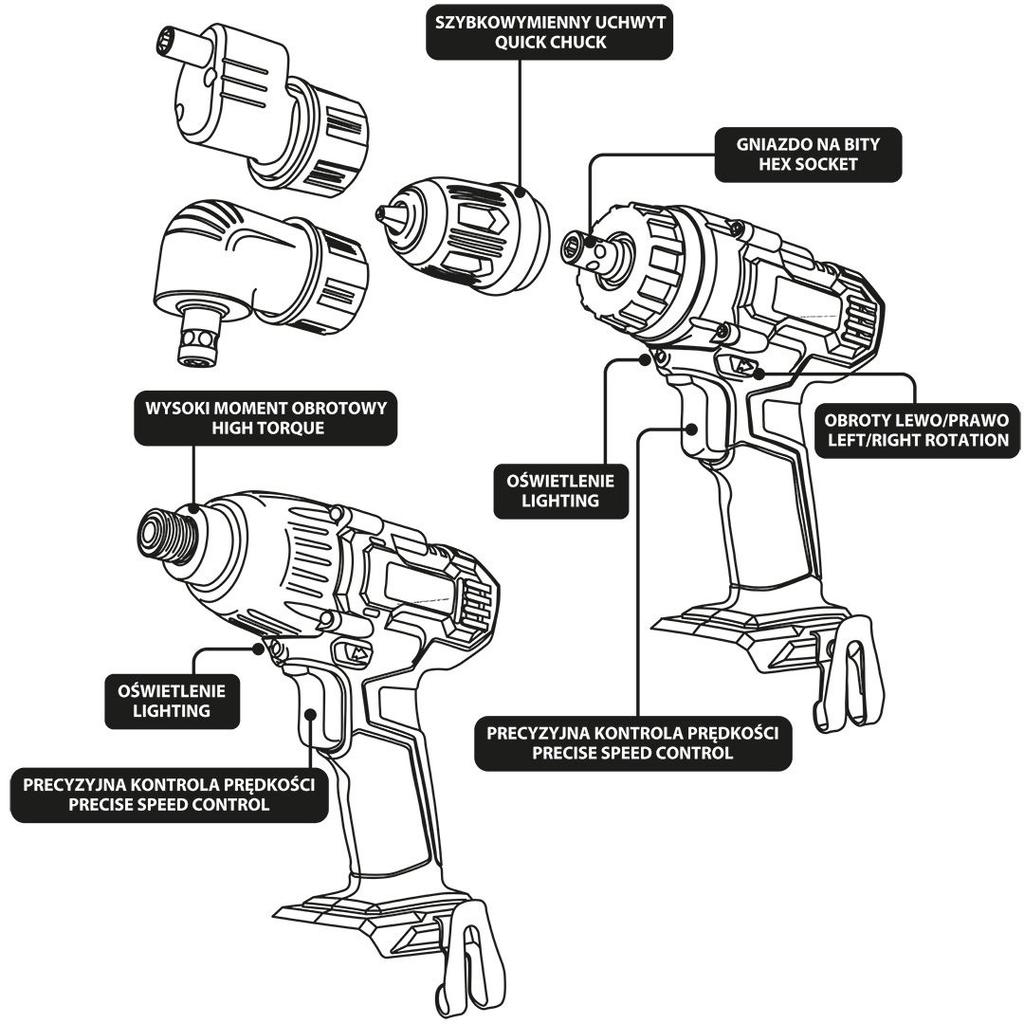 SZYBKOWYMIENNY UCHWYT
QUICK CHUCK

GNIAZDO NA BITY
HEX SOCKET

WYSOKI MOMENT OBROTOWY
HIGH TORQUE

OBROTY LEWO/PRAWO
LEFT/RIGHT ROTATION

OŚWIETLENIE
LIGHTING

OŚWIETLENIE
LIGHTING

PRECYZYJNA KONTROLA PRĘDKOŚCI
PRECISE SPEED CONTROL

PRECYZYJNA KONTROLA PRĘDKOŚCI
PRECISE SPEED CONTROL