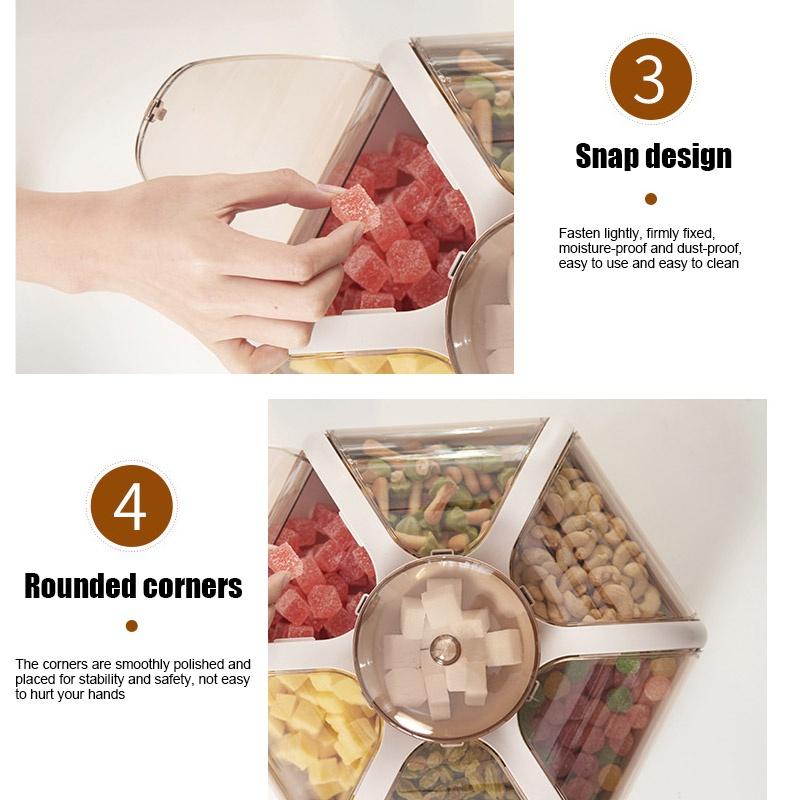 3

Snap design

Fasten lightly, firmly fixed, moisture-proof and dust-proof, easy to use and easy to clean

4

Rounded corners

The corners are smoothly polished and placed for stability and safety, not easy to hurt your hands