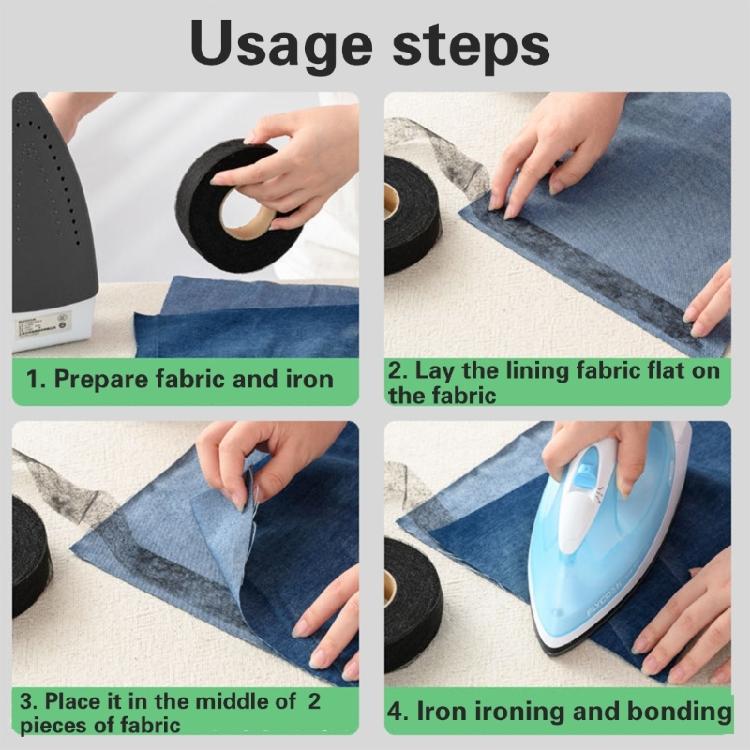 Usage steps

1. Prepare fabric and iron

2. Lay the lining fabric flat on the fabric

3. Place it in the middle of 2 pieces of fabric

4. Iron ironing and bonding