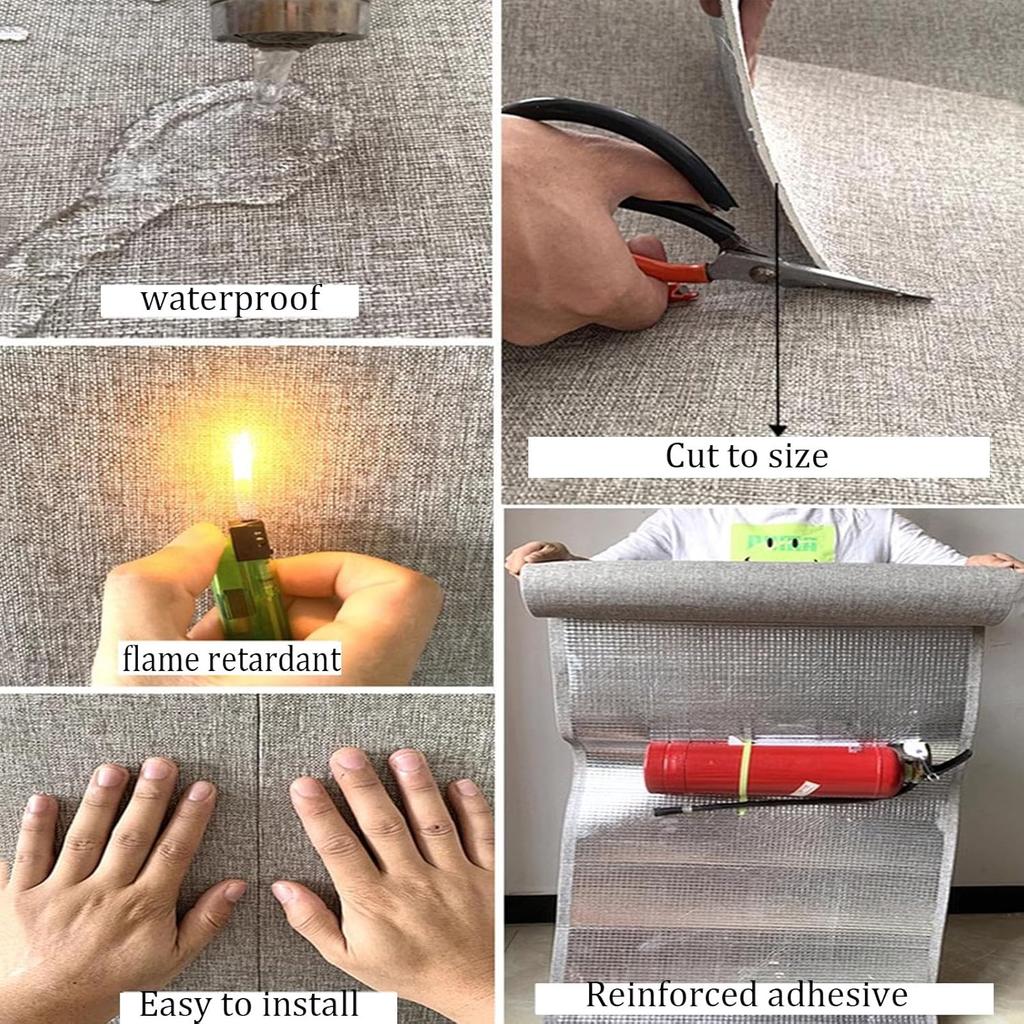 waterproof

flame retardant

Easy to install

Cut to size

Reinforced adhesive