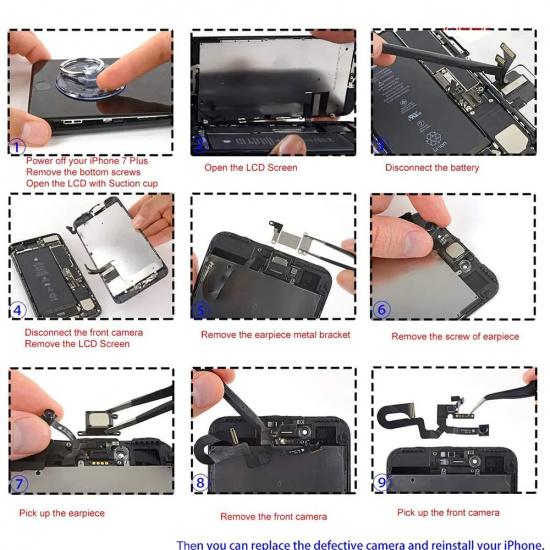 1
Power off your iPhone 7 Plus
Remove the bottom screws
Open the LCD with Suction cup

2
Open the LCD Screen

3
Disconnect the battery

4
Disconnect the front camera
Remove the LCD Screen

5
Remove the earpiece metal bracket

6
Remove the screw of earpiece

7
Pick up the earpiece

8
Remove the front camera

9
Pick up the front camera

Then you can replace the defective camera and reinstall your iPhone.