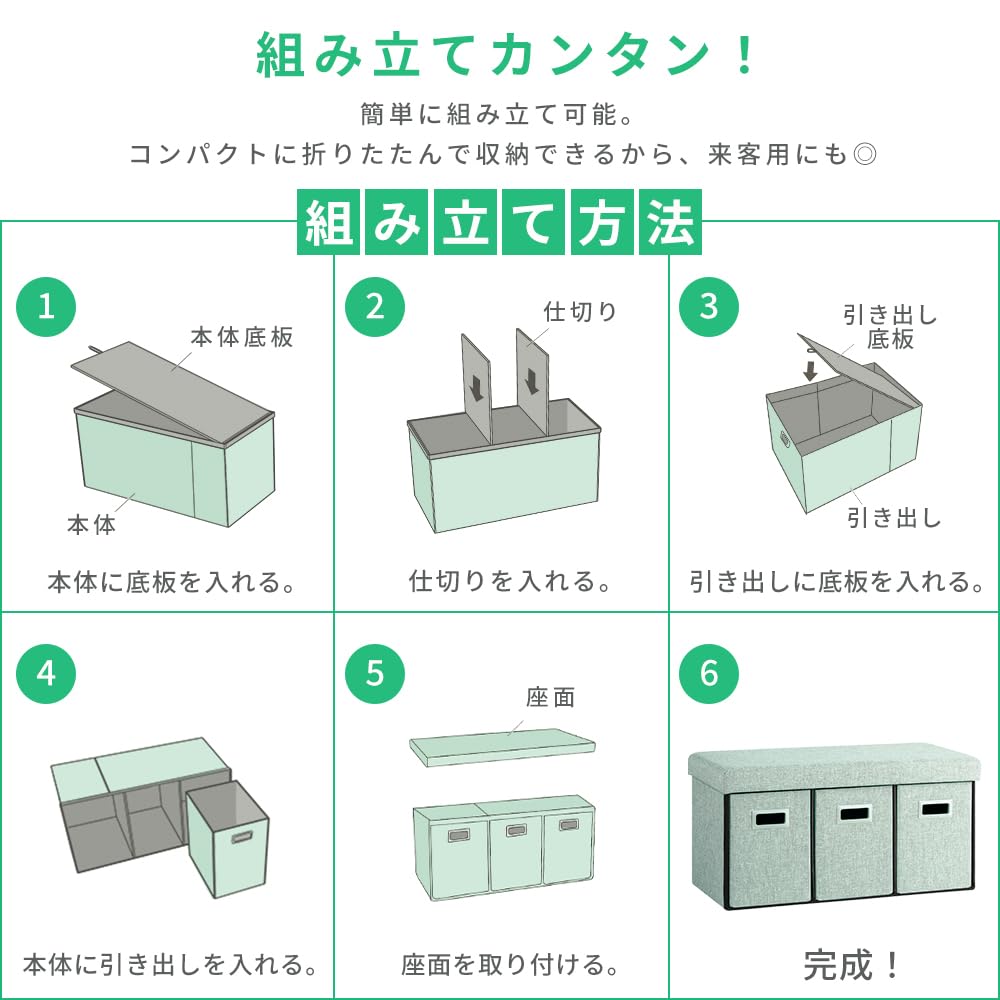 組み立てカンタン！

簡単に組み立て可能。
コンパクトに折りたたんで収納できるから、来客用にも◎

組み立て方法

1
本体底板
本体
本体に底板を入れる。

2
仕切り
仕切りを入れる。

3
引き出し底板
引き出し
引き出しに底板を入れる。

4
本体に引き出しを入れる。

5
座面
座面を取り付ける。

6
完成！