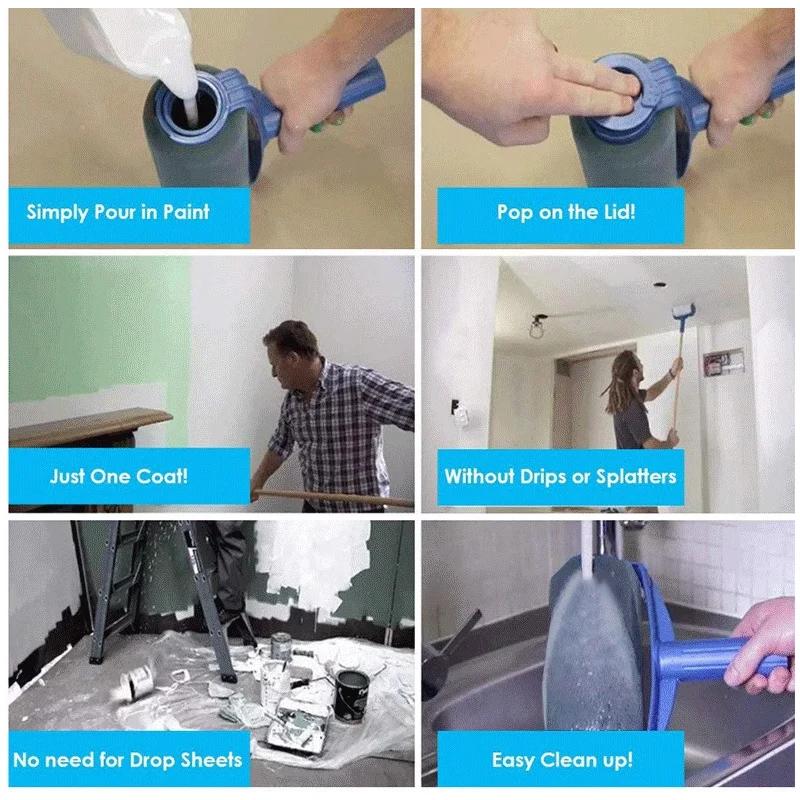 Simply Pour in Paint

Pop on the Lid!

Just One Coat!

Without Drips or Splatters

No need for Drop Sheets

Easy Clean up!