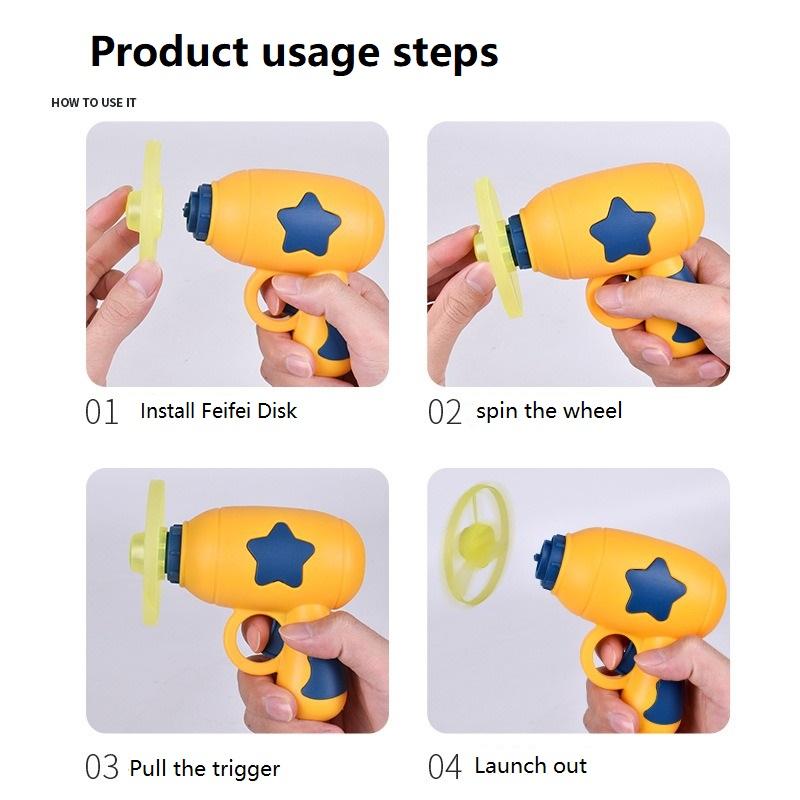 Product usage steps

HOW TO USE IT

01 Install Feifei Disk

02 spin the wheel

03 Pull the trigger

04 Launch out