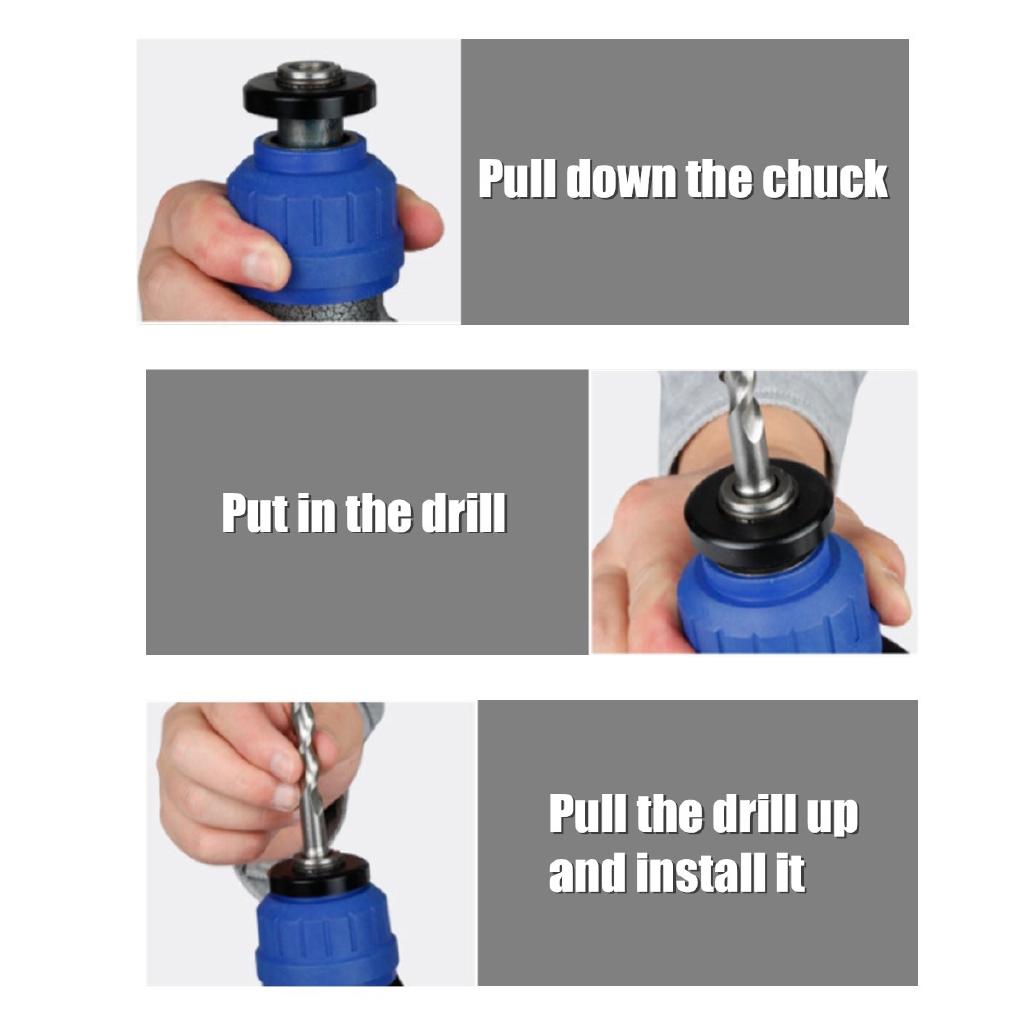 Pull down the chuck

Put in the drill

Pull the drill up and install it