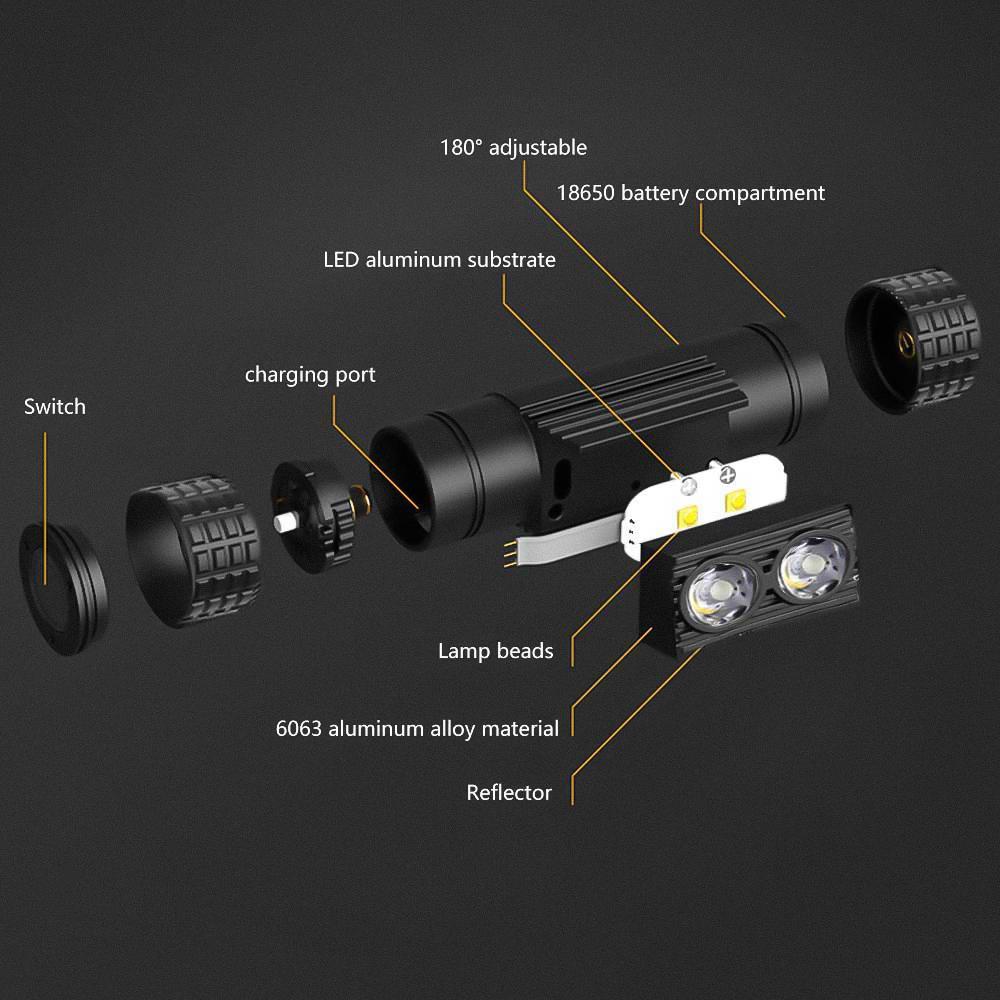 180° adjustable

18650 battery compartment

LED aluminum substrate

charging port

Switch

Lamp beads

6063 aluminum alloy material

Reflector