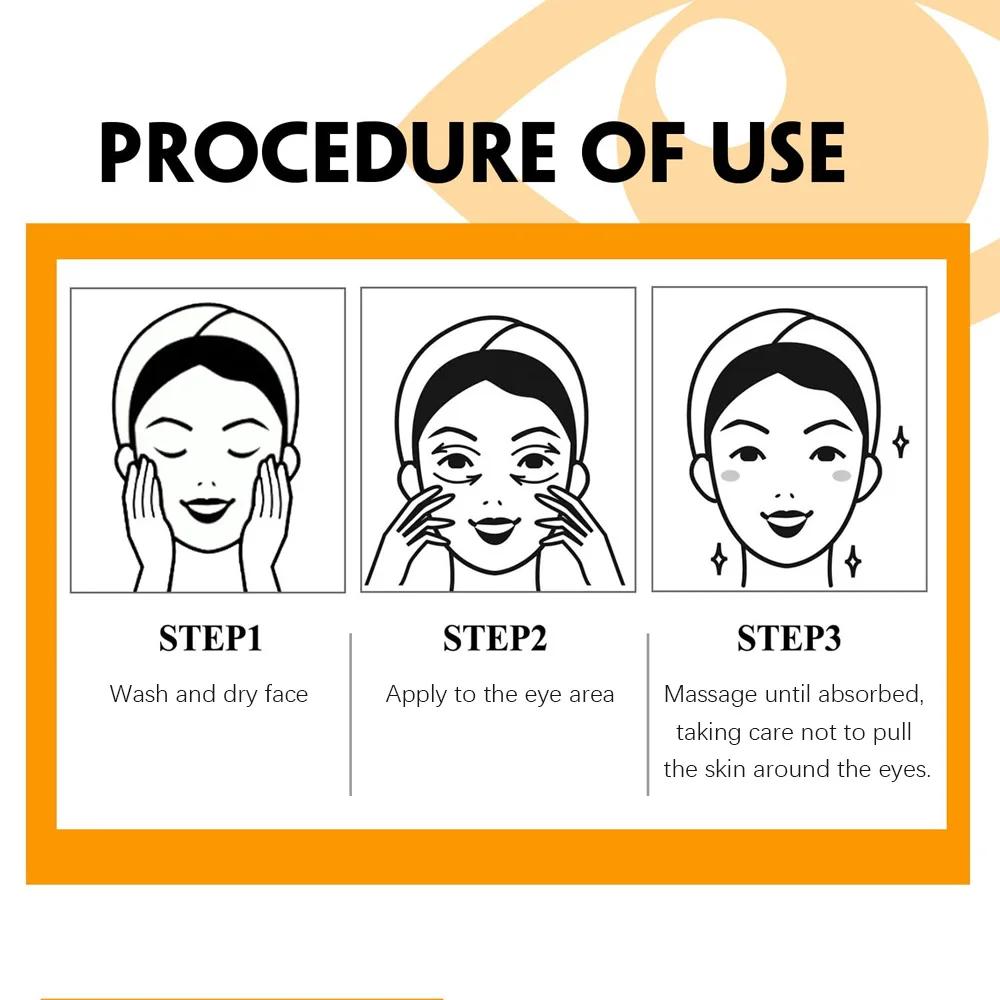 PROCEDURE OF USE

STEP1

Wash and dry face

STEP2

Apply to the eye area

STEP3

Massage until absorbed, taking care not to pull the skin around the eyes.