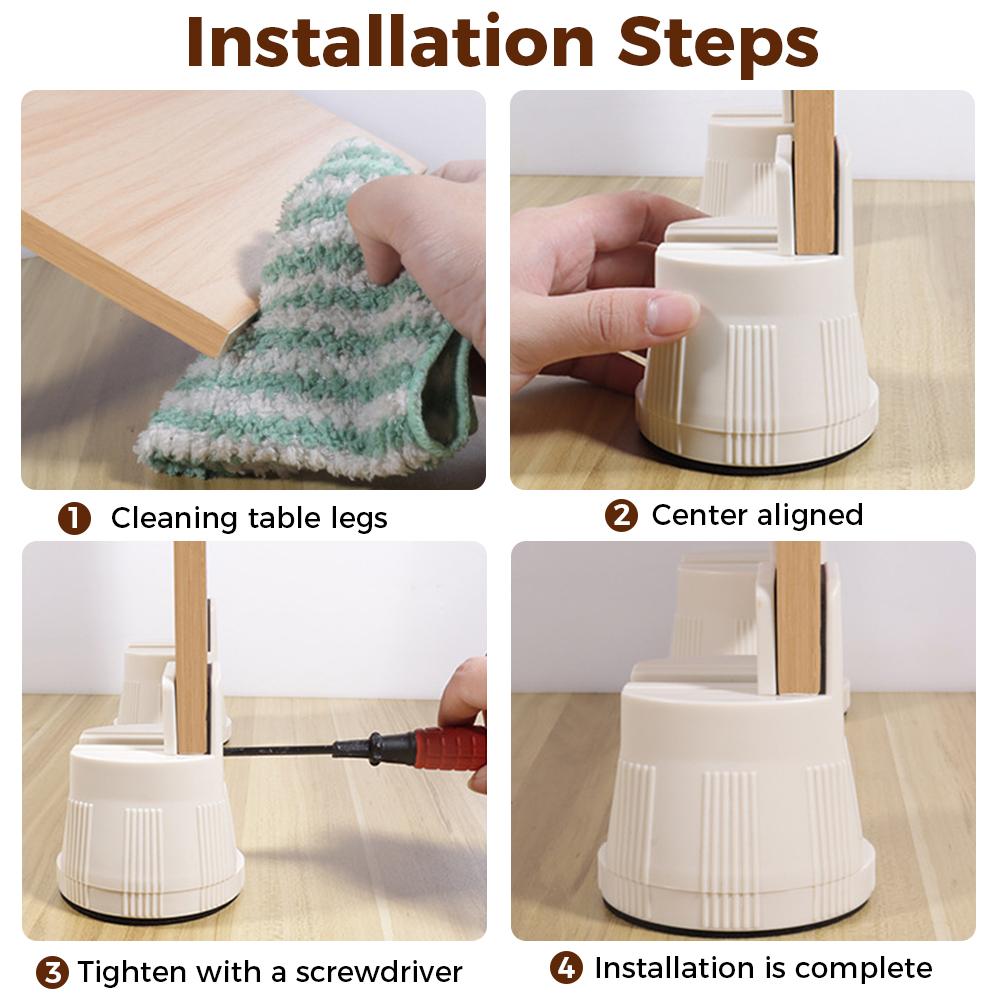 Installation Steps

1 Cleaning table legs

2 Center aligned

3 Tighten with a screwdriver

4 Installation is complete