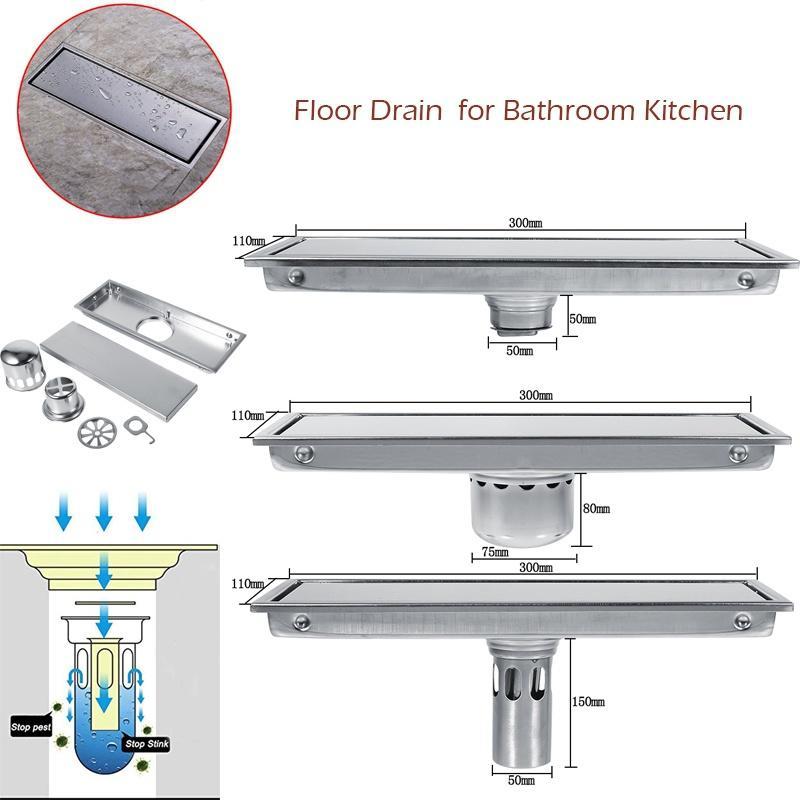 Floor Drain for Bathroom Kitchen

300mm
110mm
50mm
50mm

300mm
110mm
80mm
75mm

300mm
110mm
150mm
50mm

Stop pest
Stop Stink