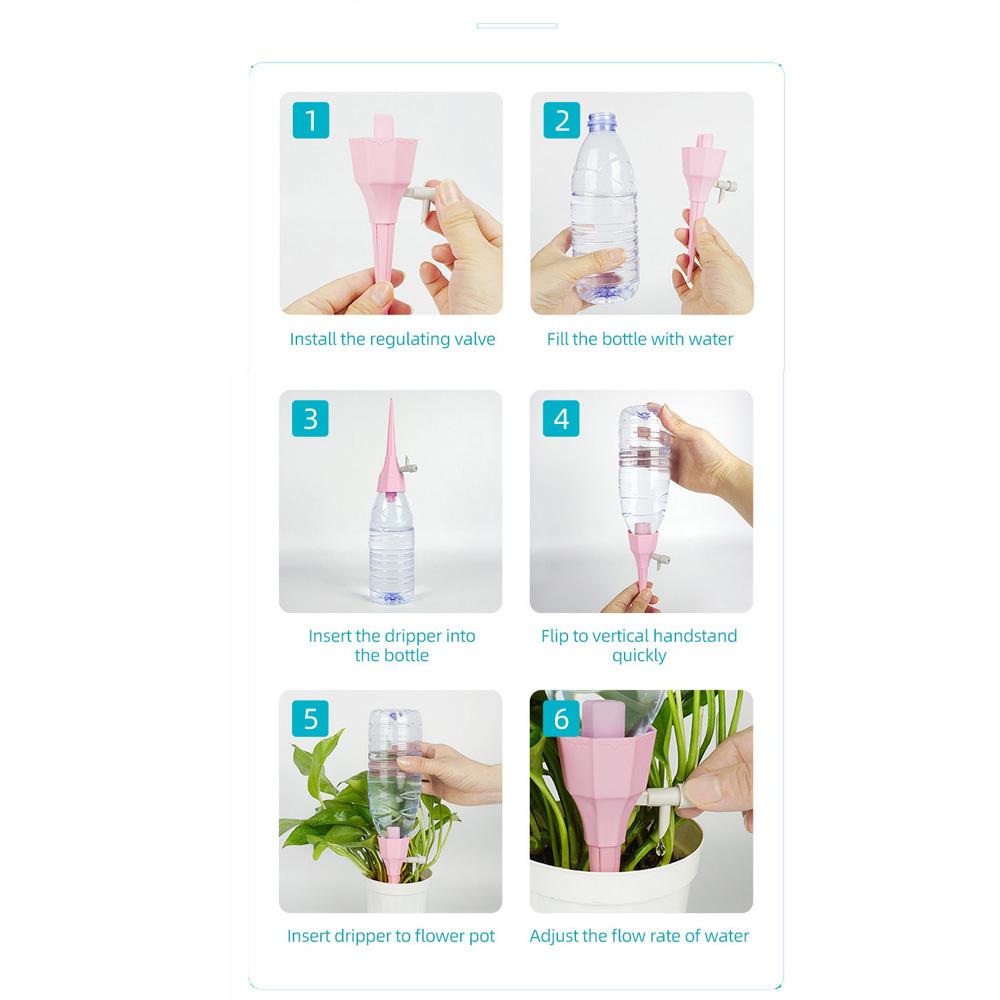 1

Install the regulating valve

2

Fill the bottle with water

3

Insert the dripper into the bottle

4

Flip to vertical handstand quickly

5

Insert dripper to flower pot

6

Adjust the flow rate of water