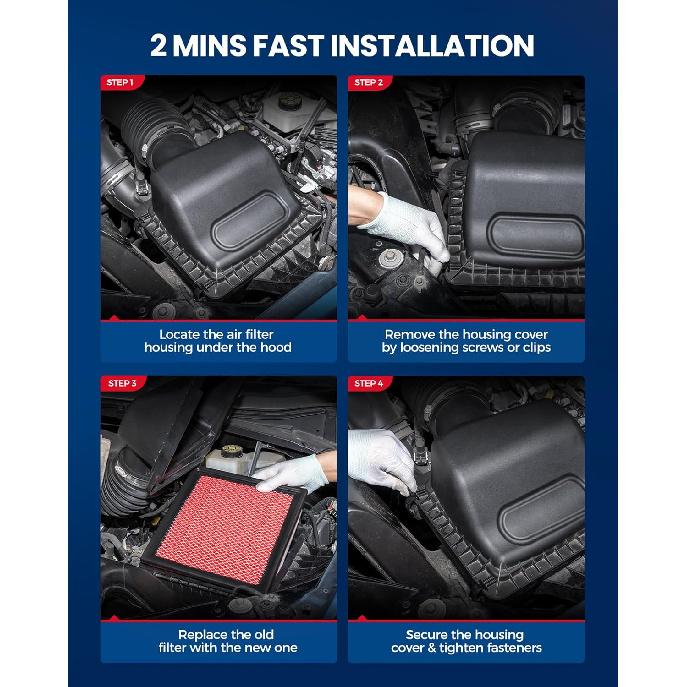 2 MINS FAST INSTALLATION

STEP 1

Locate the air filter housing under the hood

STEP 2

Remove the housing cover by loosening screws or clips

STEP 3

Replace the old filter with the new one

STEP 4

Secure the housing cover & tighten fasteners