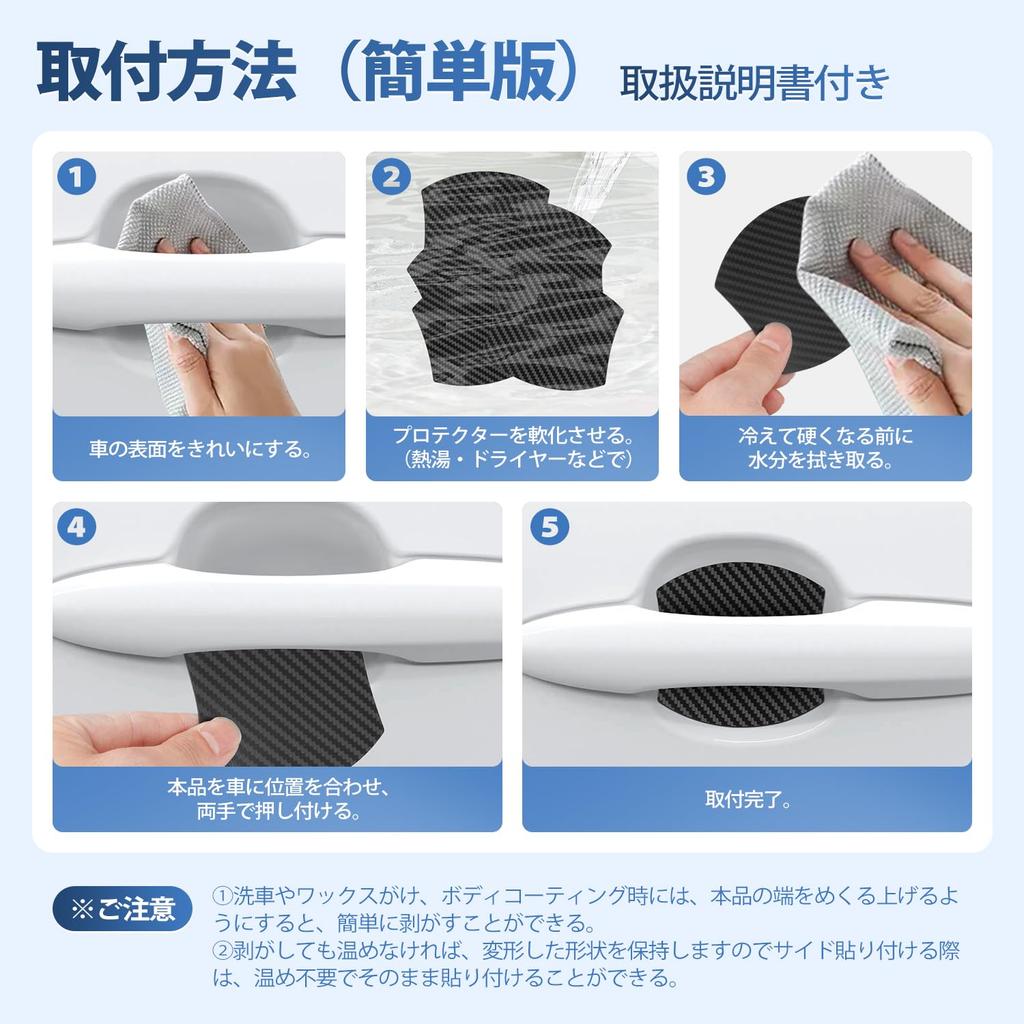 取付方法（簡単版） 取扱説明書付き

1
車の表面をきれいにする。

2
プロテクターを軟化させる。（熱湯・ドライヤーなどで）

3
冷えて硬くなる前に水分を拭き取る。

4
本品を車に位置を合わせ、両手で押し付ける。

5
取付完了。

※ご注意
①洗車やワックスがけ、ボディコーティング時には、本品の端をめくる上げるようにすると、簡単に剥がすことができる。
②剥がしても温めなければ、変形した形状を保持しますのでサイド貼り付ける際は、温め不要でそのまま貼り付けることができる。