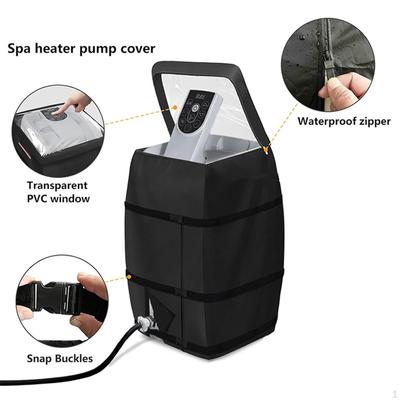 Spa heater pump cover

Waterproof zipper

Transparent PVC window

Snap Buckles