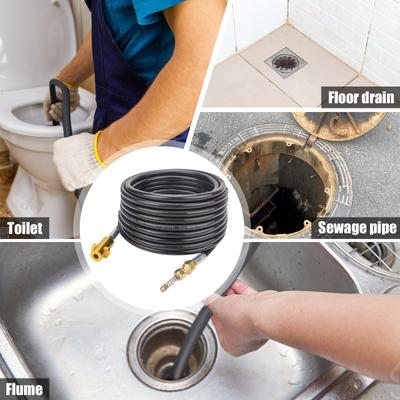 Floor drain

Toilet

Sewage pipe

Flume