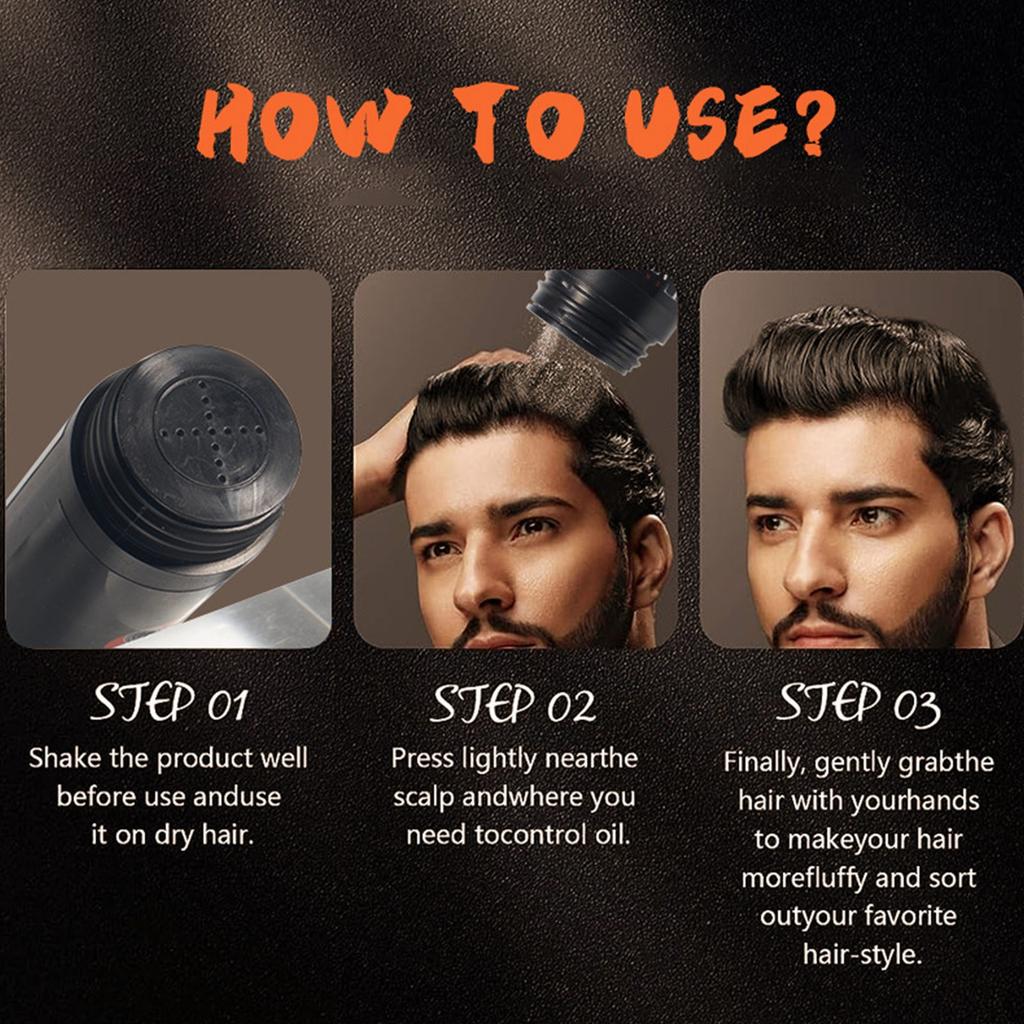 HOW TO USE?

STEP 01
Shake the product well before use anduse it on dry hair.

STEP 02
Press lightly nearthe scalp andwhere you need tocontrol oil.

STEP 03
Finally, gently grabthe hair with yourhands to makeyour hair morefluffy and sort outyour favorite hair-style.