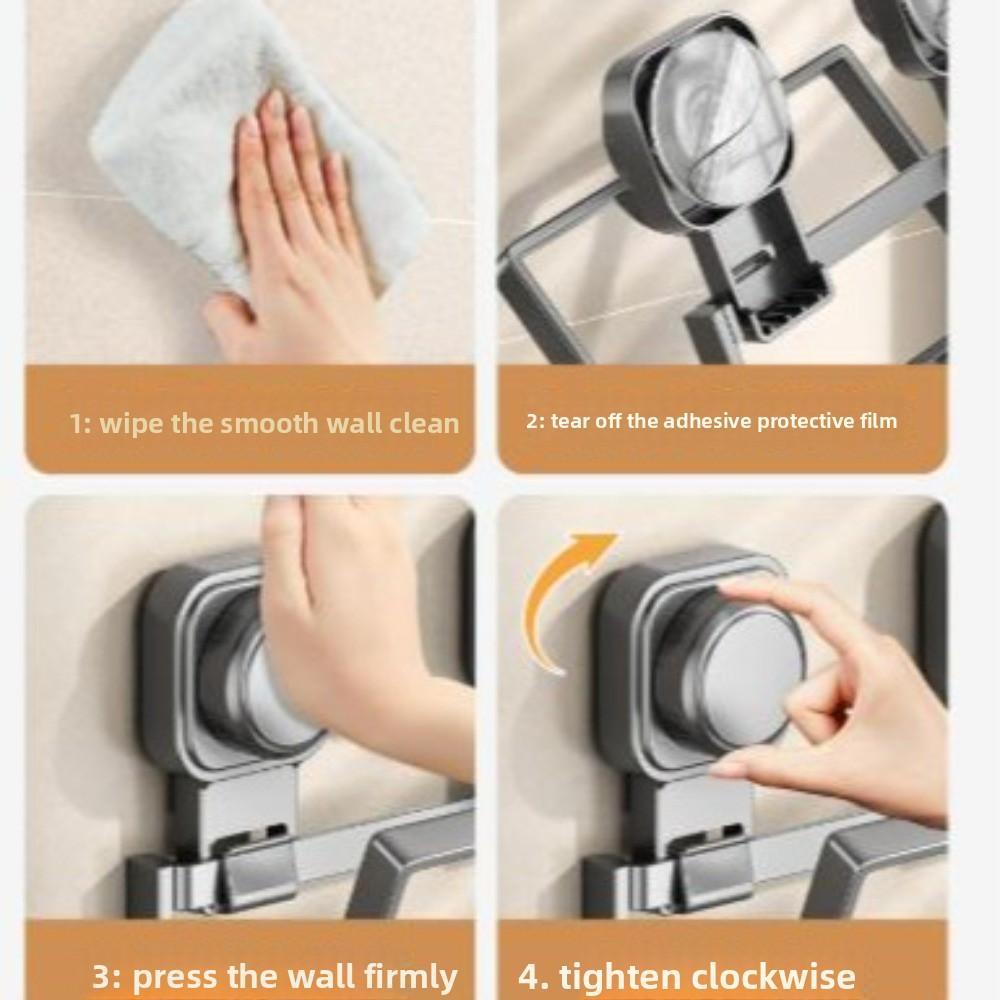 1: wipe the smooth wall clean

2: tear off the adhesive protective film

3: press the wall firmly

4. tighten clockwise