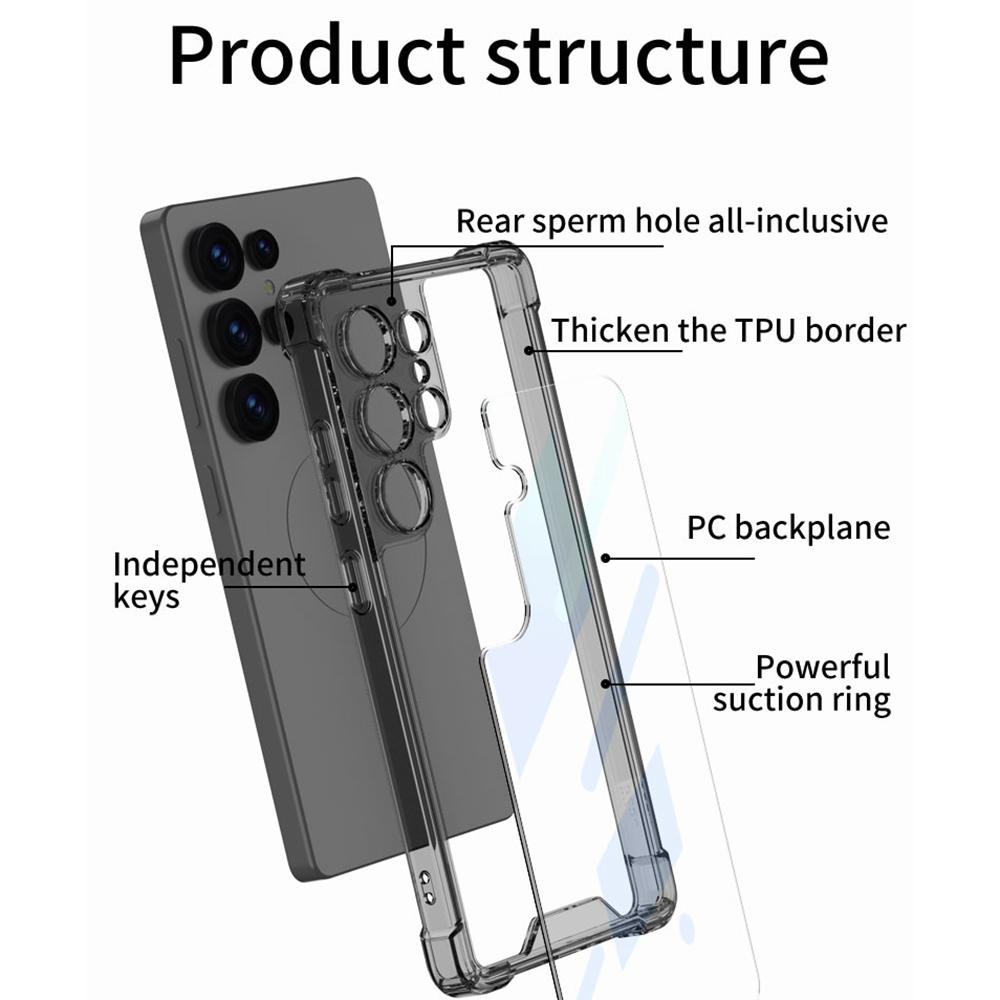 Product structure

Rear sperm hole all-inclusive

Thicken the TPU border

PC backplane

Independent keys

Powerful suction ring