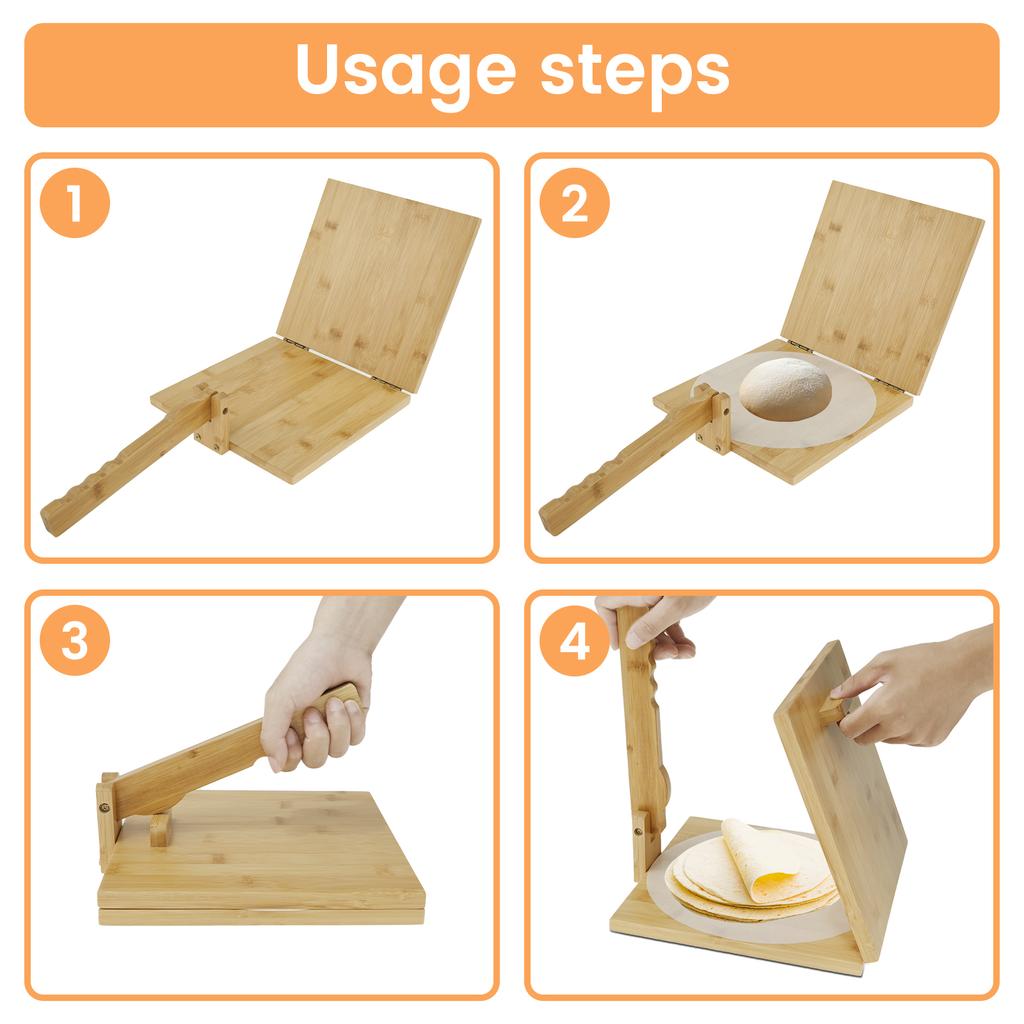 Usage steps

1

2

3

4