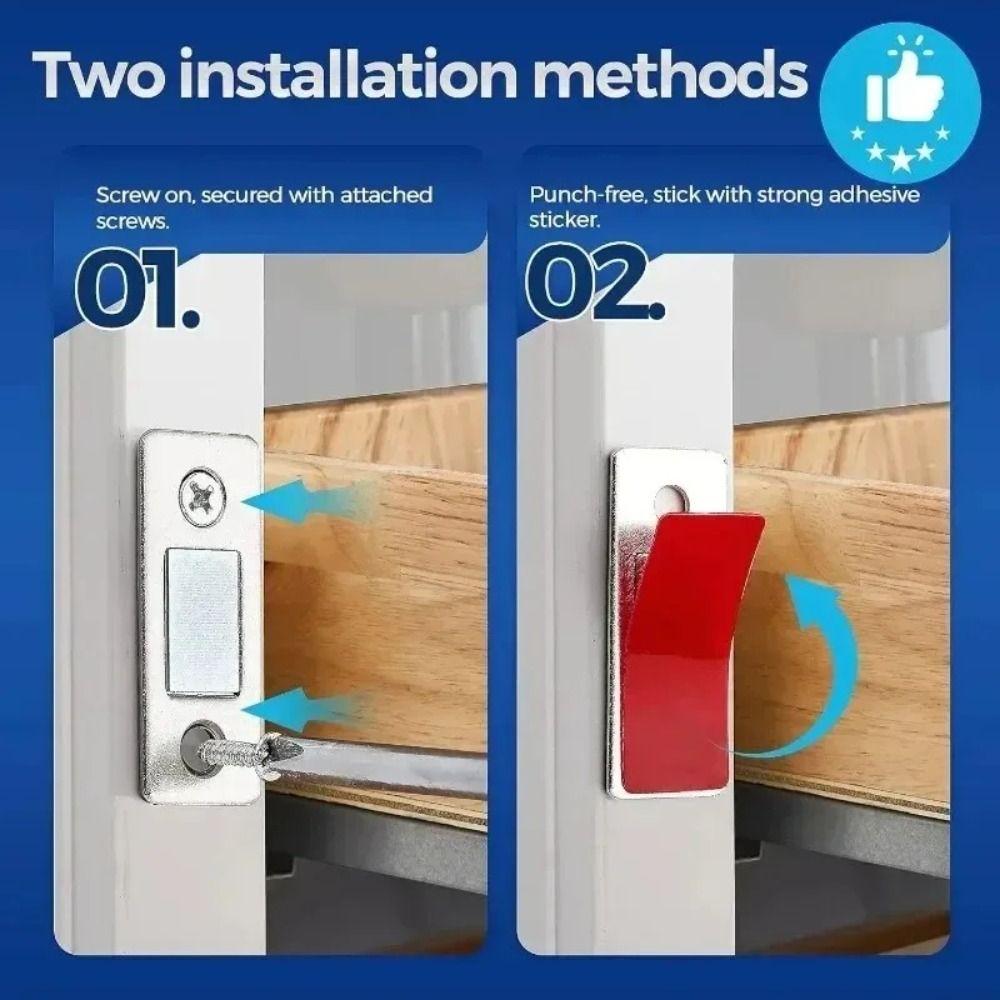 Two installation methods

Screw on, secured with attached screws.

01.

Punch-free, stick with strong adhesive sticker.

02.