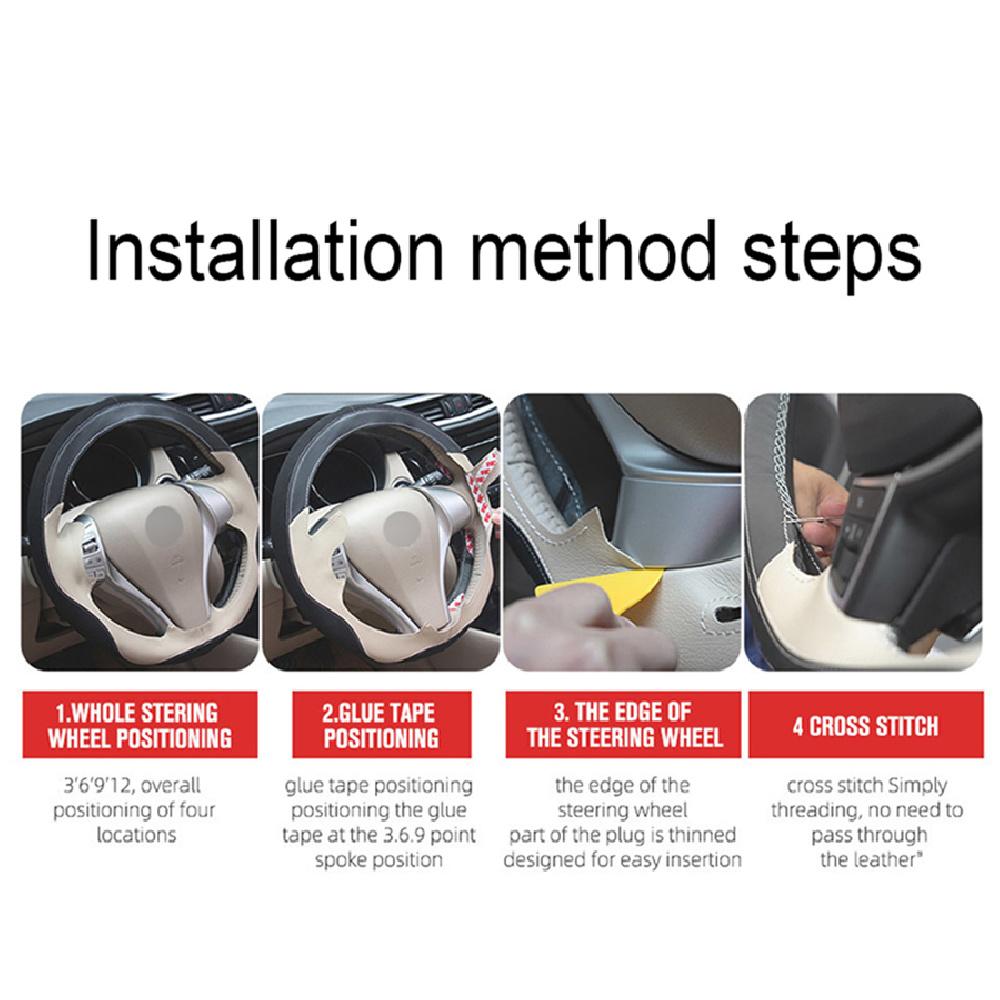 Installation method steps

1.WHOLE STERING WHEEL POSITIONING

3'6'9'12, overall positioning of four locations

2.GLUE TAPE POSITIONING

glue tape positioning positioning the glue tape at the 3.6.9 point spoke position

3. THE EDGE OF THE STEERING WHEEL

the edge of the steering wheel part of the plug is thinned designed for easy insertion

4 CROSS STITCH

cross stitch Simply threading, no need to pass through the leather"