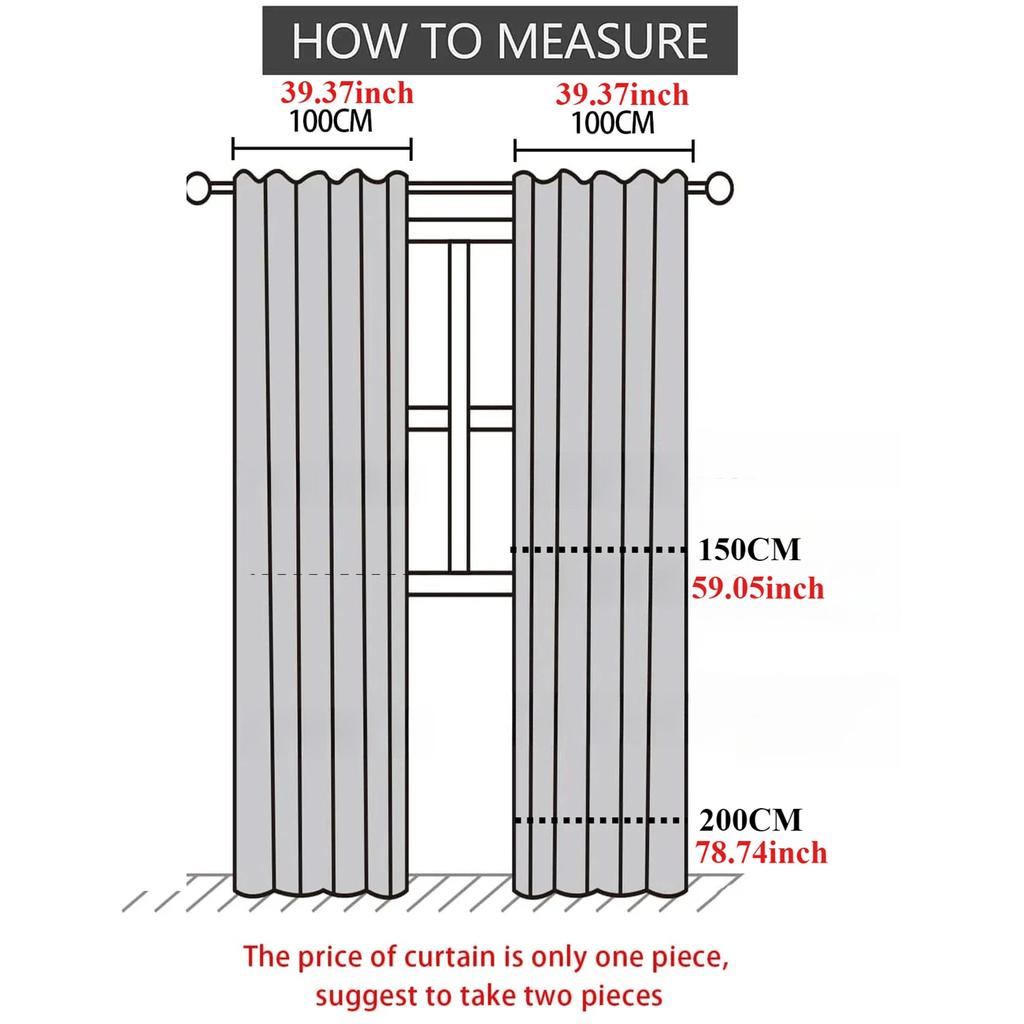 HOW TO MEASURE

39.37inch
100CM

39.37inch
100CM

150CM
59.05inch

200CM
78.74inch

The price of curtain is only one piece, suggest to take two pieces