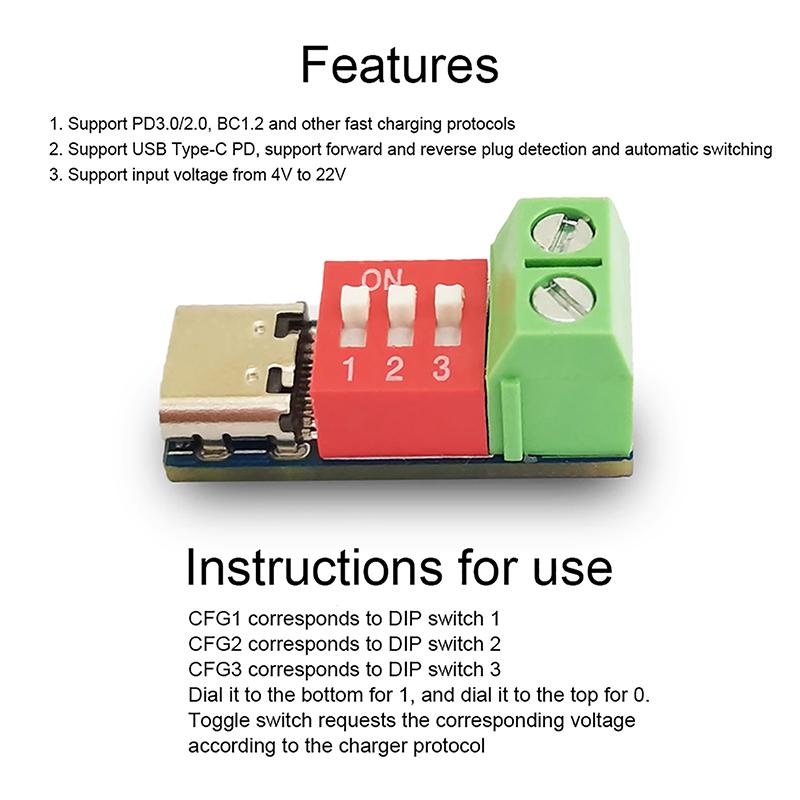 Features

1. Support PD3.0/2.0, BC1.2 and other fast charging protocols
2. Support USB Type-C PD, support forward and reverse plug detection and automatic switching
3. Support input voltage from 4V to 22V

ON
1 2 3

Instructions for use

CFG1 corresponds to DIP switch 1
CFG2 corresponds to DIP switch 2
CFG3 corresponds to DIP switch 3
Dial it to the bottom for 1, and dial it to the top for 0.
Toggle switch requests the corresponding voltage according to the charger protocol