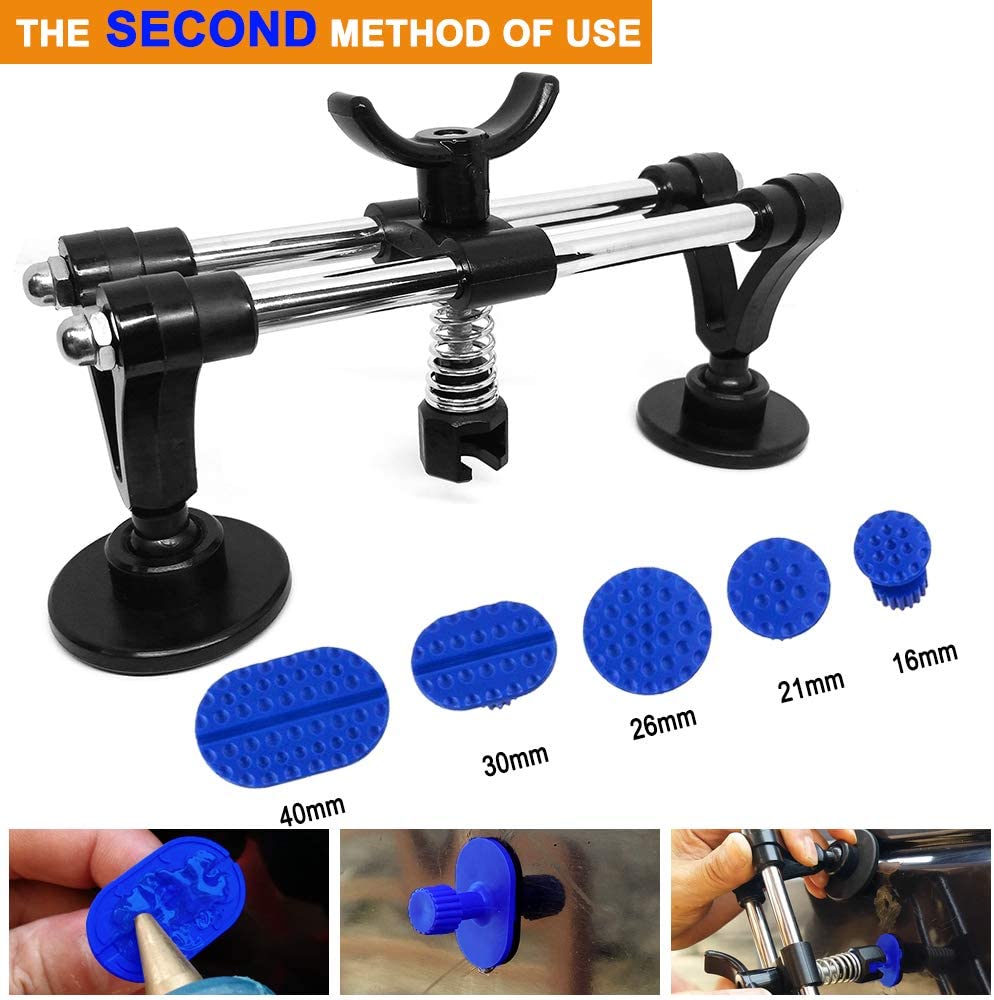 THE SECOND METHOD OF USE

40mm
30mm
26mm
21mm
16mm