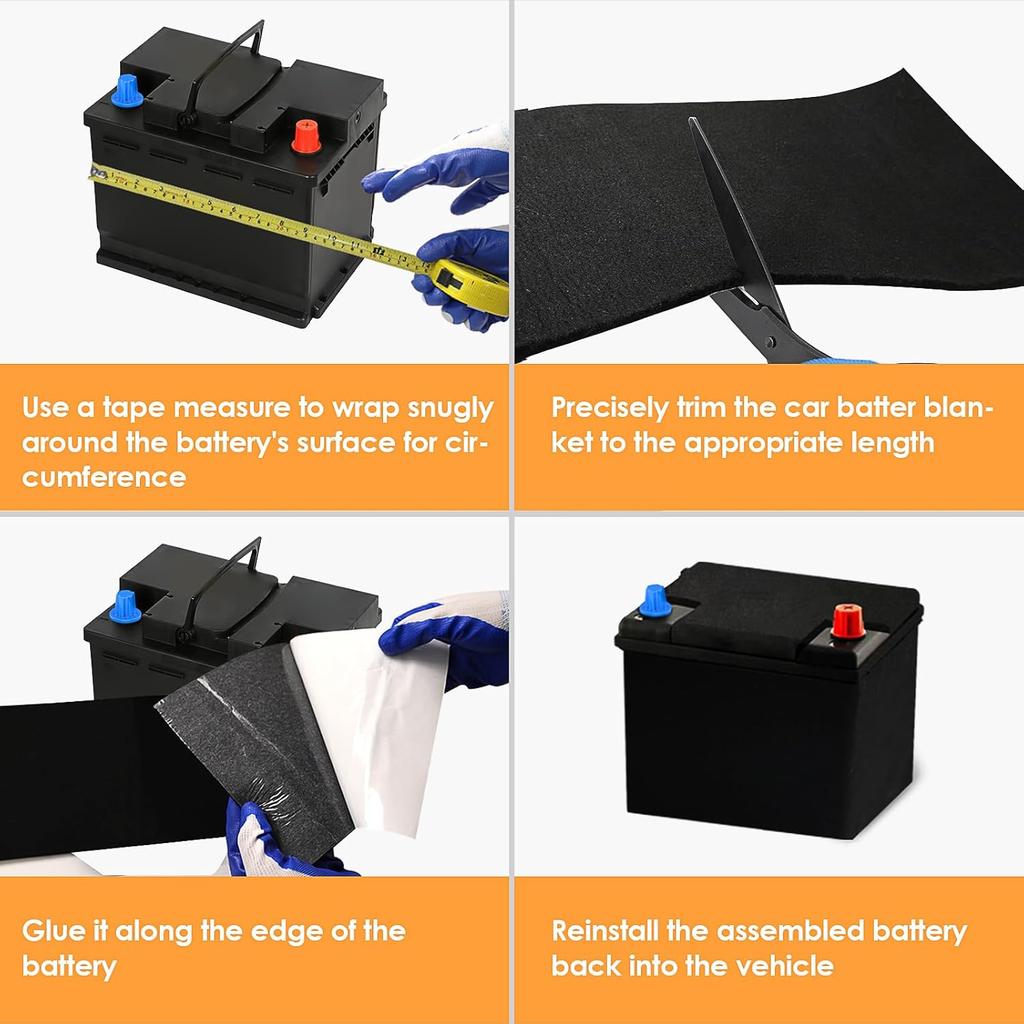 Use a tape measure to wrap snugly around the battery's surface for circumference

Precisely trim the car batter blanket to the appropriate length

Glue it along the edge of the battery

Reinstall the assembled battery back into the vehicle