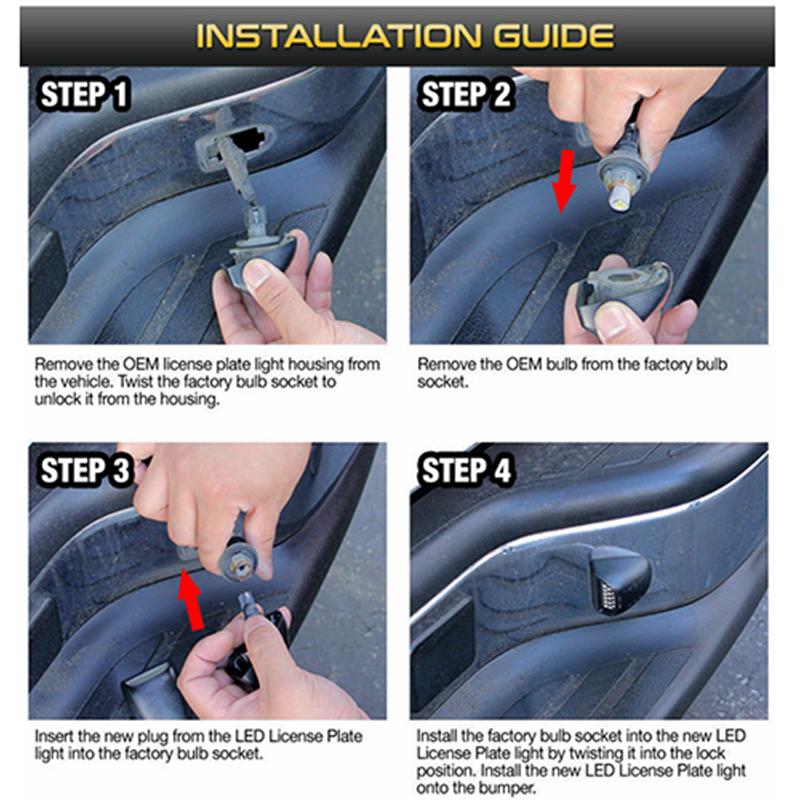 INSTALLATION GUIDE

STEP 1

Remove the OEM license plate light housing from the vehicle. Twist the factory bulb socket to unlock it from the housing.

STEP 2

Remove the OEM bulb from the factory bulb socket.

STEP 3

Insert the new plug from the LED License Plate light into the factory bulb socket.

STEP 4

Install the factory bulb socket into the new LED License Plate light by twisting it into the lock position. Install the new LED License Plate light onto the bumper.