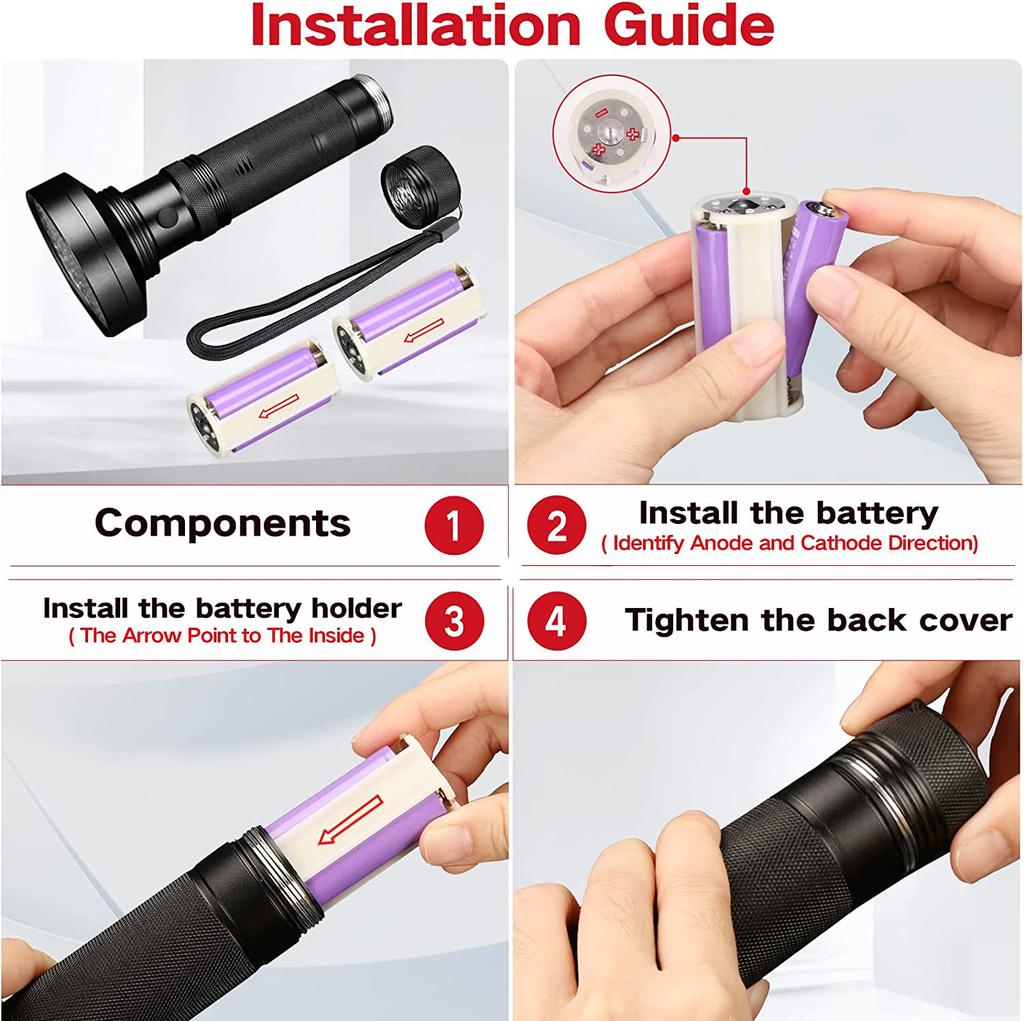 Installation Guide

Components 1

2 Install the battery
( Identify Anode and Cathode Direction)

Install the battery holder
( The Arrow Point to The Inside ) 3

4 Tighten the back cover