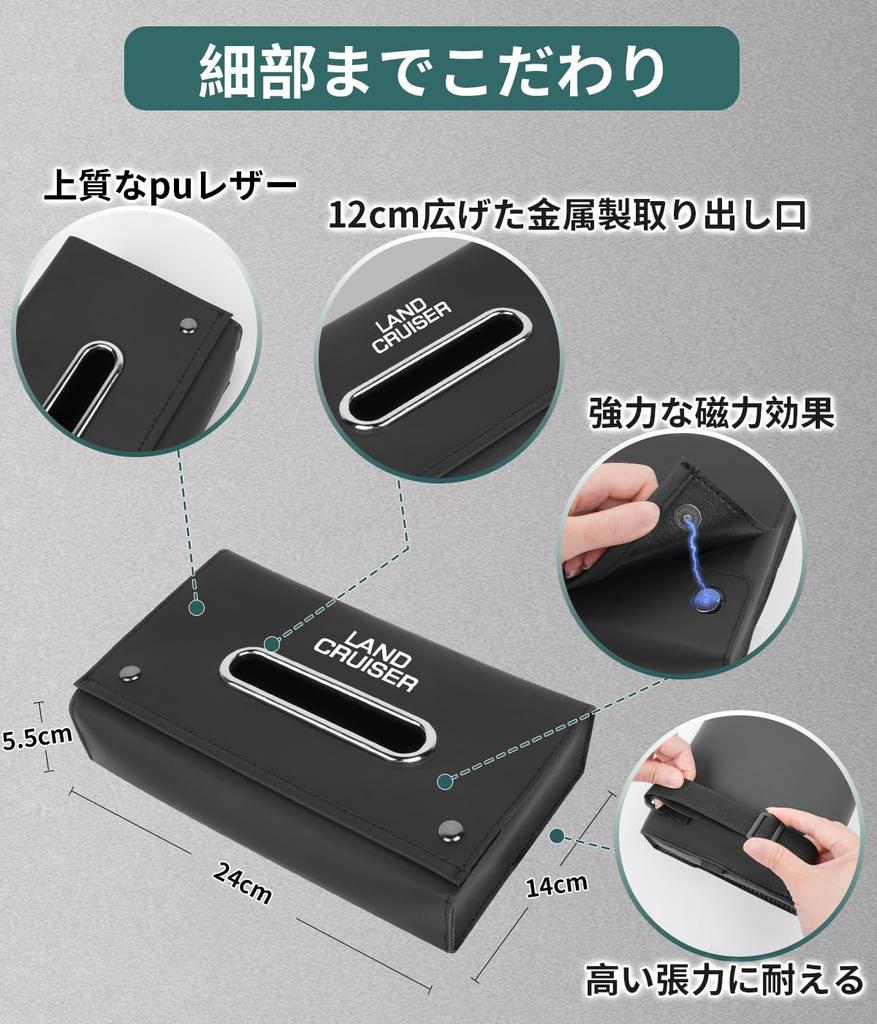 細部までこだわり

上質なpuレザー

12cm広げた金属製取り出し口

LAND CRUISER

強力な磁力効果

LAND CRUISER

5.5cm

24cm

14cm

高い張力に耐える