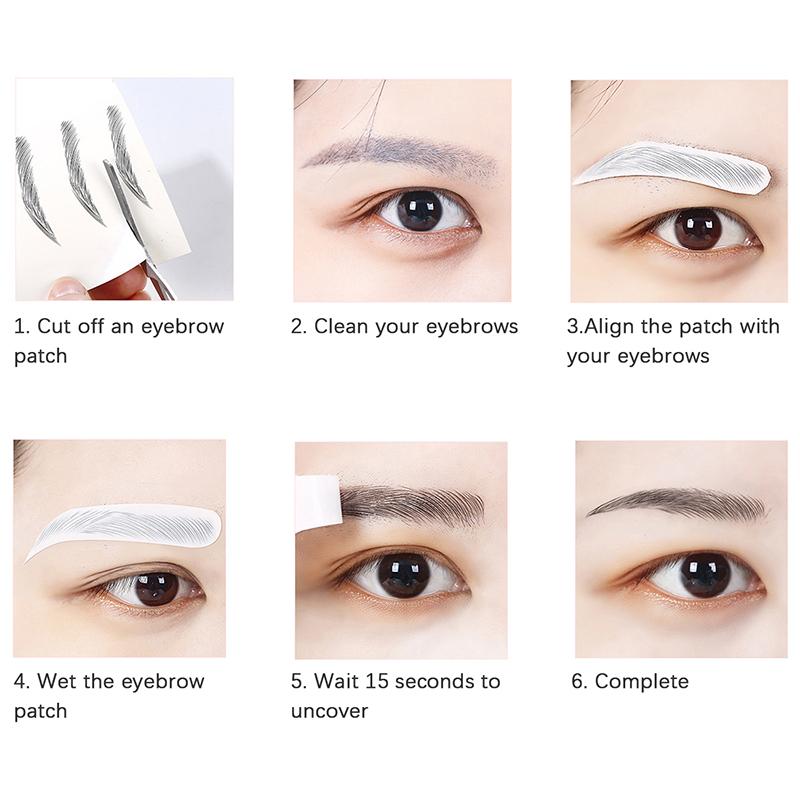 1. Cut off an eyebrow patch

2. Clean your eyebrows

3.Align the patch with your eyebrows

4. Wet the eyebrow patch

5. Wait 15 seconds to uncover

6. Complete