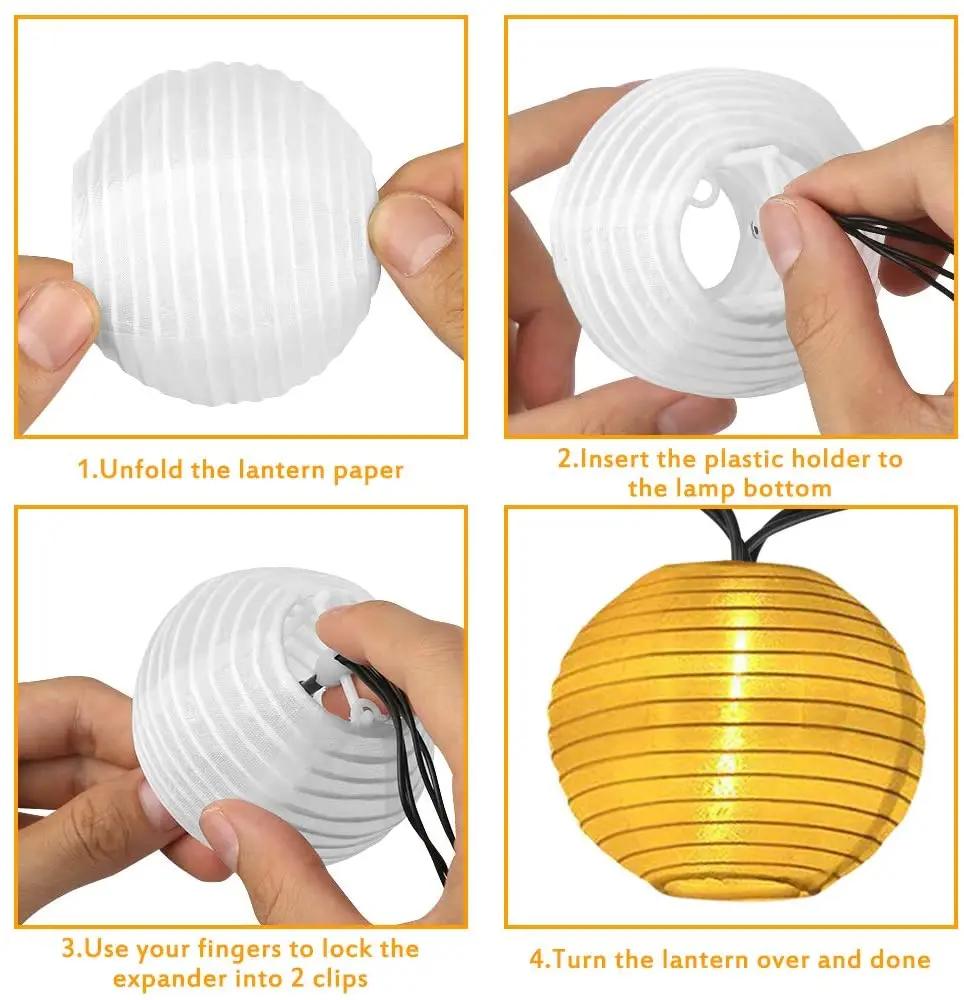 1.Unfold the lantern paper

2.Insert the plastic holder to the lamp bottom

3.Use your fingers to lock the expander into 2 clips

4.Turn the lantern over and done