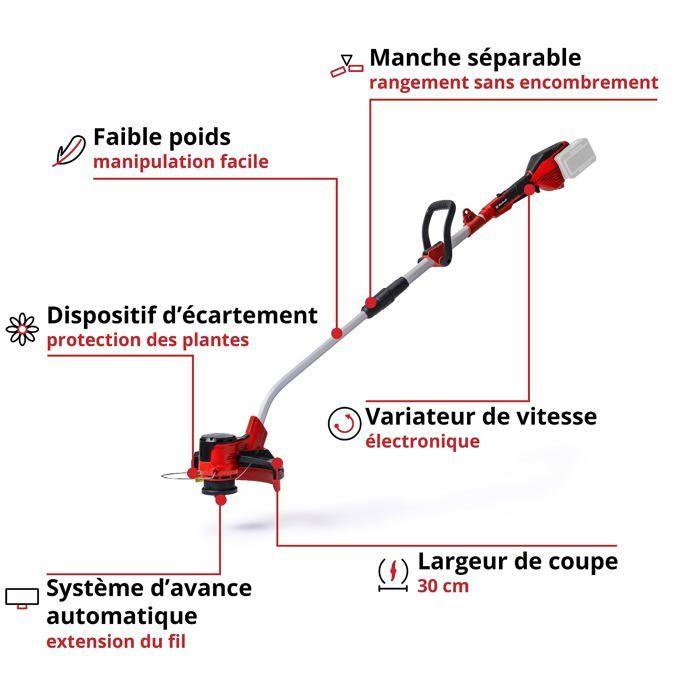 Manche séparable
rangement sans encombrement

Faible poids
manipulation facile

Dispositif d'écartement
protection des plantes

Variateur de vitesse
électronique

Largeur de coupe
30 cm

Système d'avance automatique
extension du fil